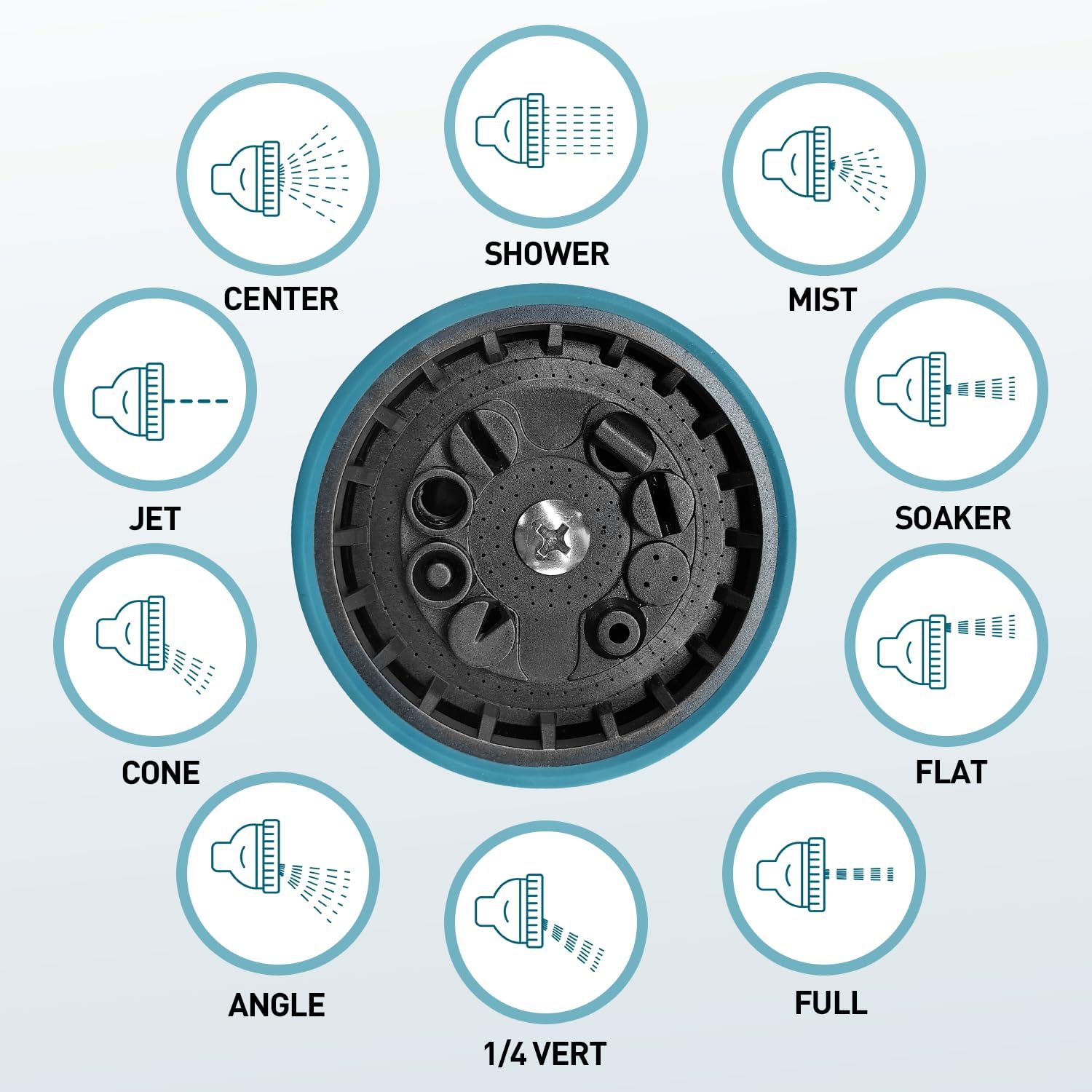 SHOWER

CENTER

MIST

JET

SOAKER

CONE

FLAT

ANGLE

FULL

1/4 VERT