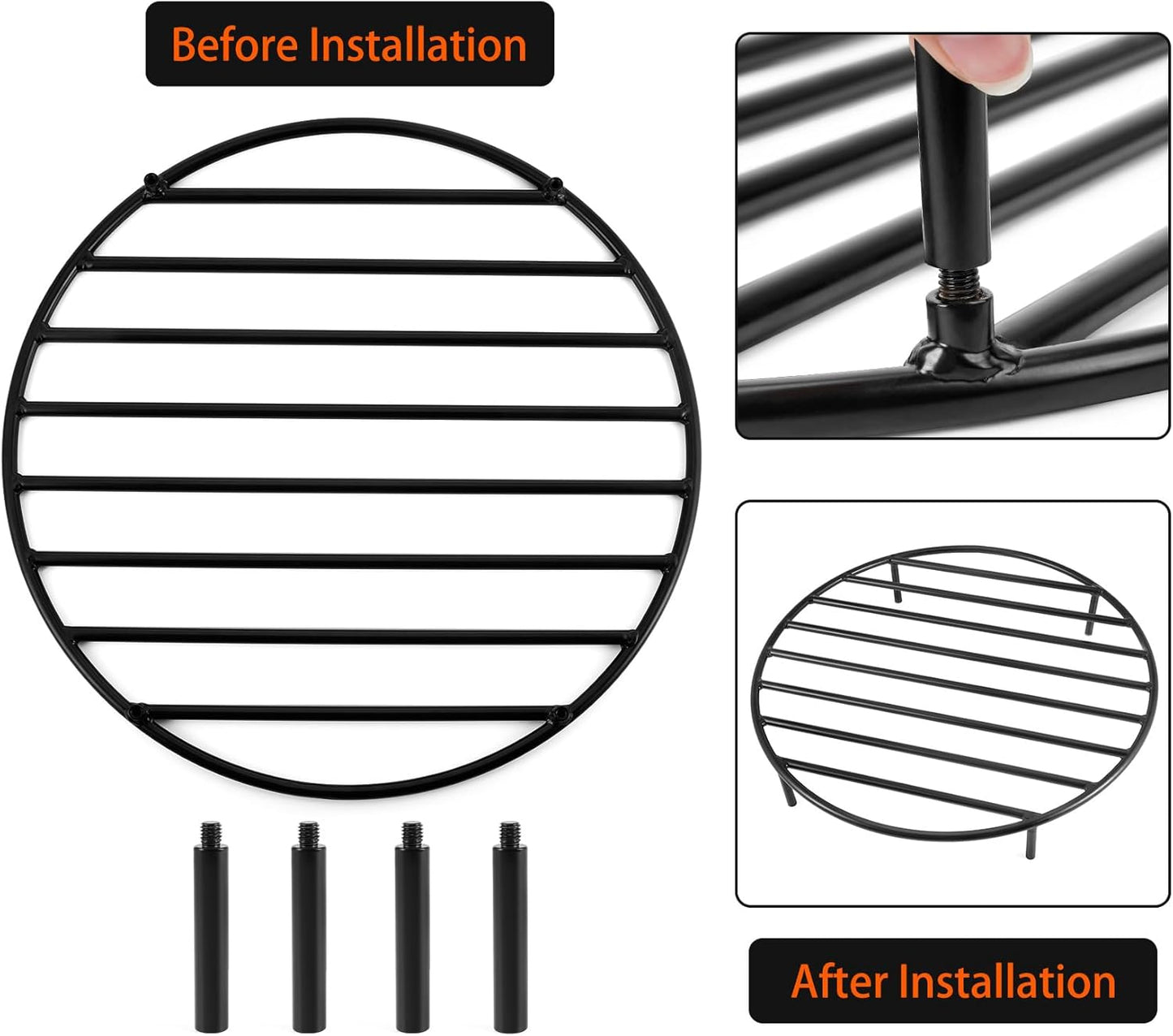 Before Installation

After Installation