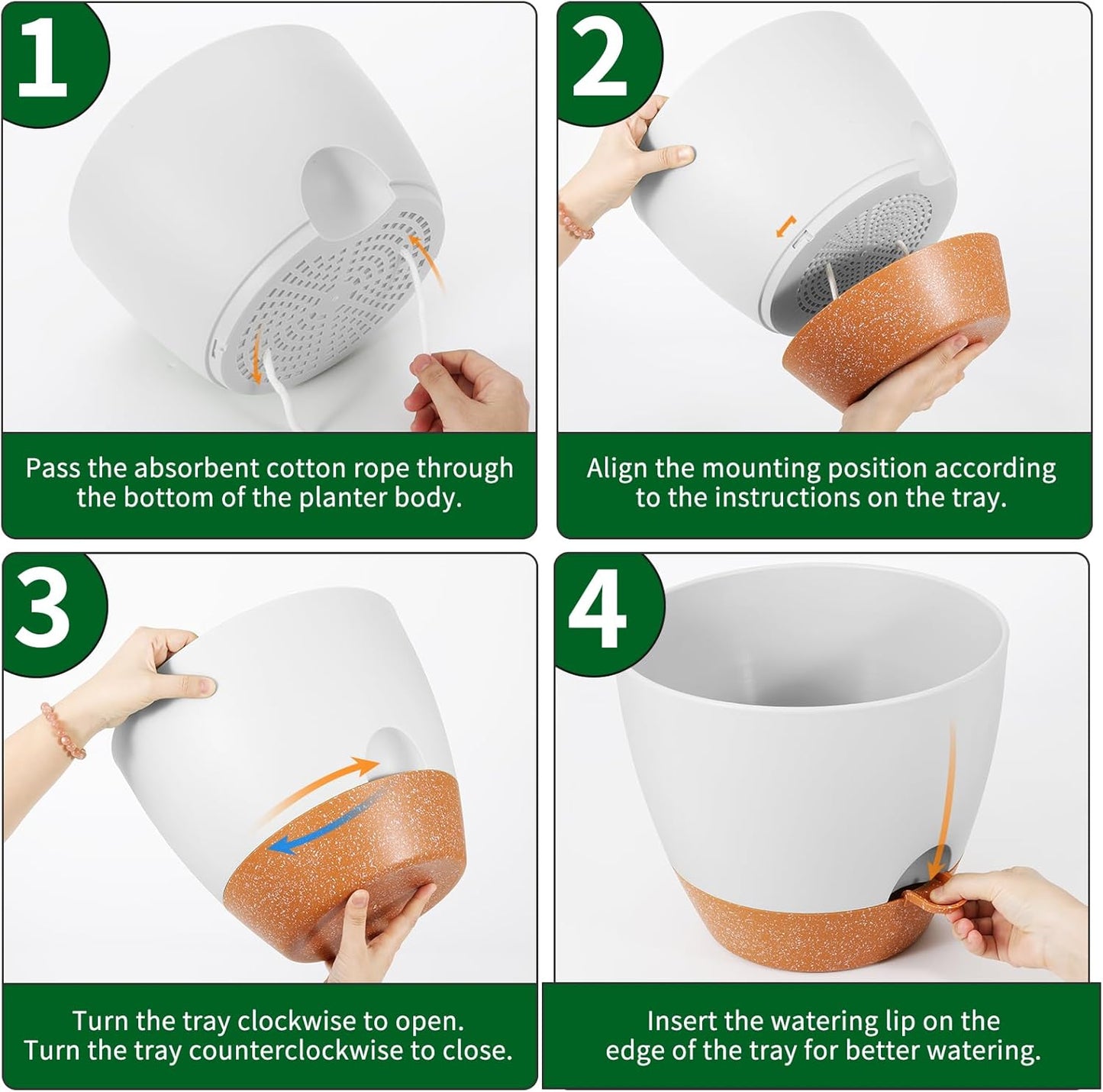 1

Pass the absorbent cotton rope through the bottom of the planter body.

2

Align the mounting position according to the instructions on the tray.

3

Turn the tray clockwise to open.
Turn the tray counterclockwise to close.

4

Insert the watering lip on the edge of the tray for better watering.