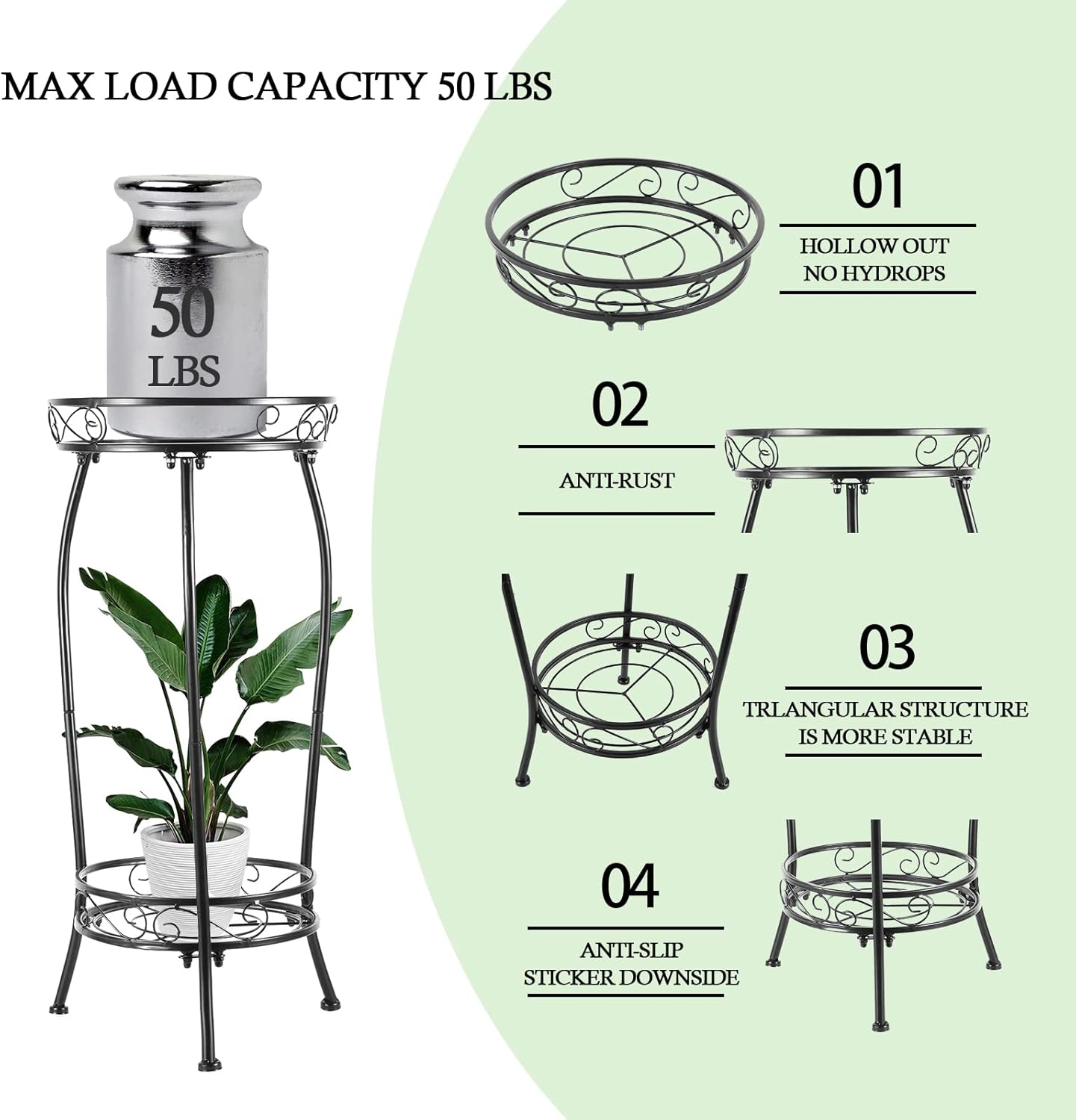 MAX LOAD CAPACITY 50 LBS

50
LBS

01

HOLLOW OUT
NO HYDROPS

02

ANTI-RUST

03

TRLANGULAR STRUCTURE
IS MORE STABLE

04

ANTI-SLIP
STICKER DOWNSIDE