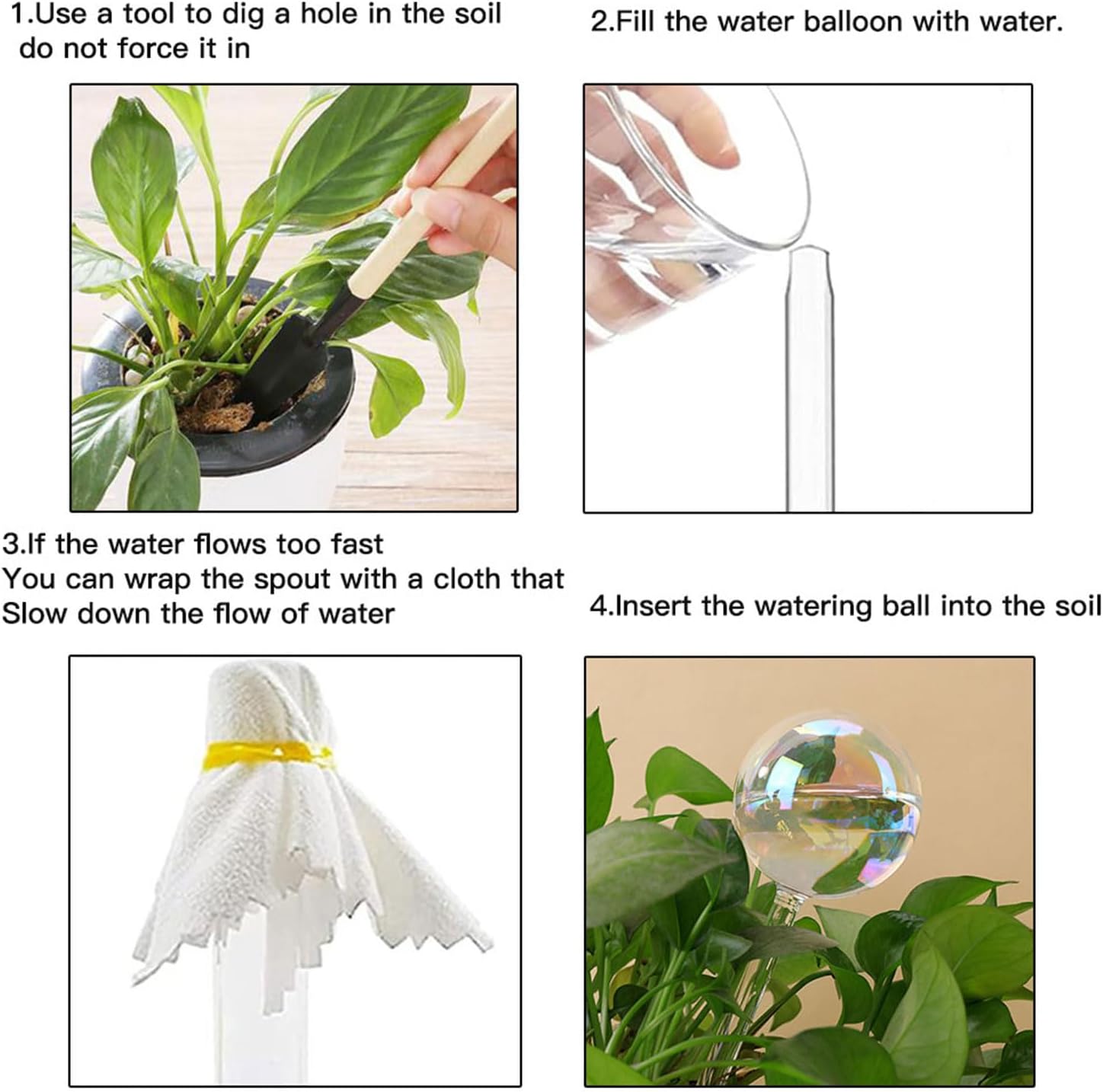 1.Use a tool to dig a hole in the soil do not force it in

2.Fill the water balloon with water.

3.If the water flows too fast You can wrap the spout with a cloth that Slow down the flow of water

4.Insert the watering ball into the soil