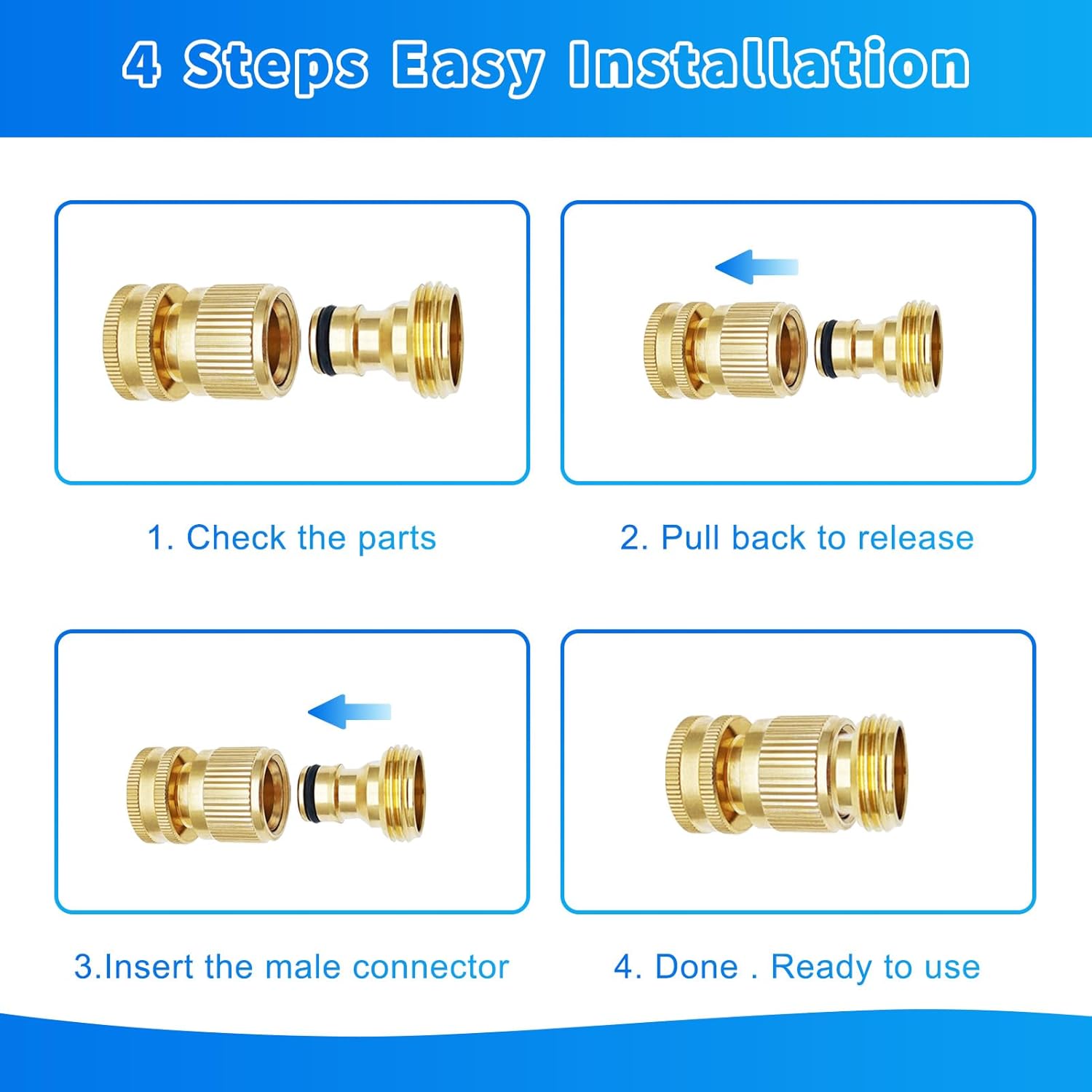 4 Steps Easy Installation

1. Check the parts

2. Pull back to release

3.Insert the male connector

4. Done . Ready to use