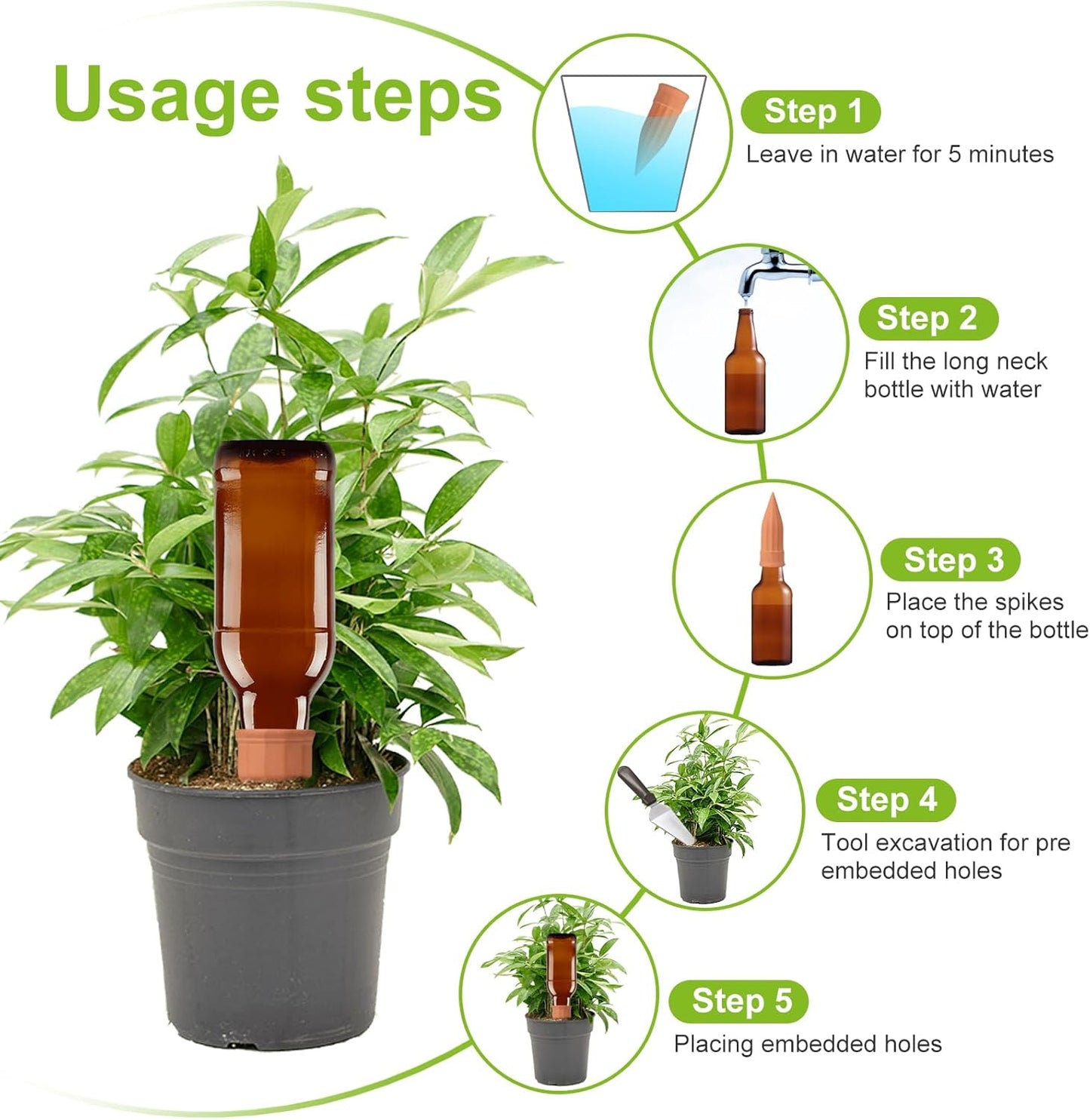 Usage steps

Step 1
Leave in water for 5 minutes

Step 2
Fill the long neck bottle with water

Step 3
Place the spikes on top of the bottle

Step 4
Tool excavation for pre embedded holes

Step 5
Placing embedded holes