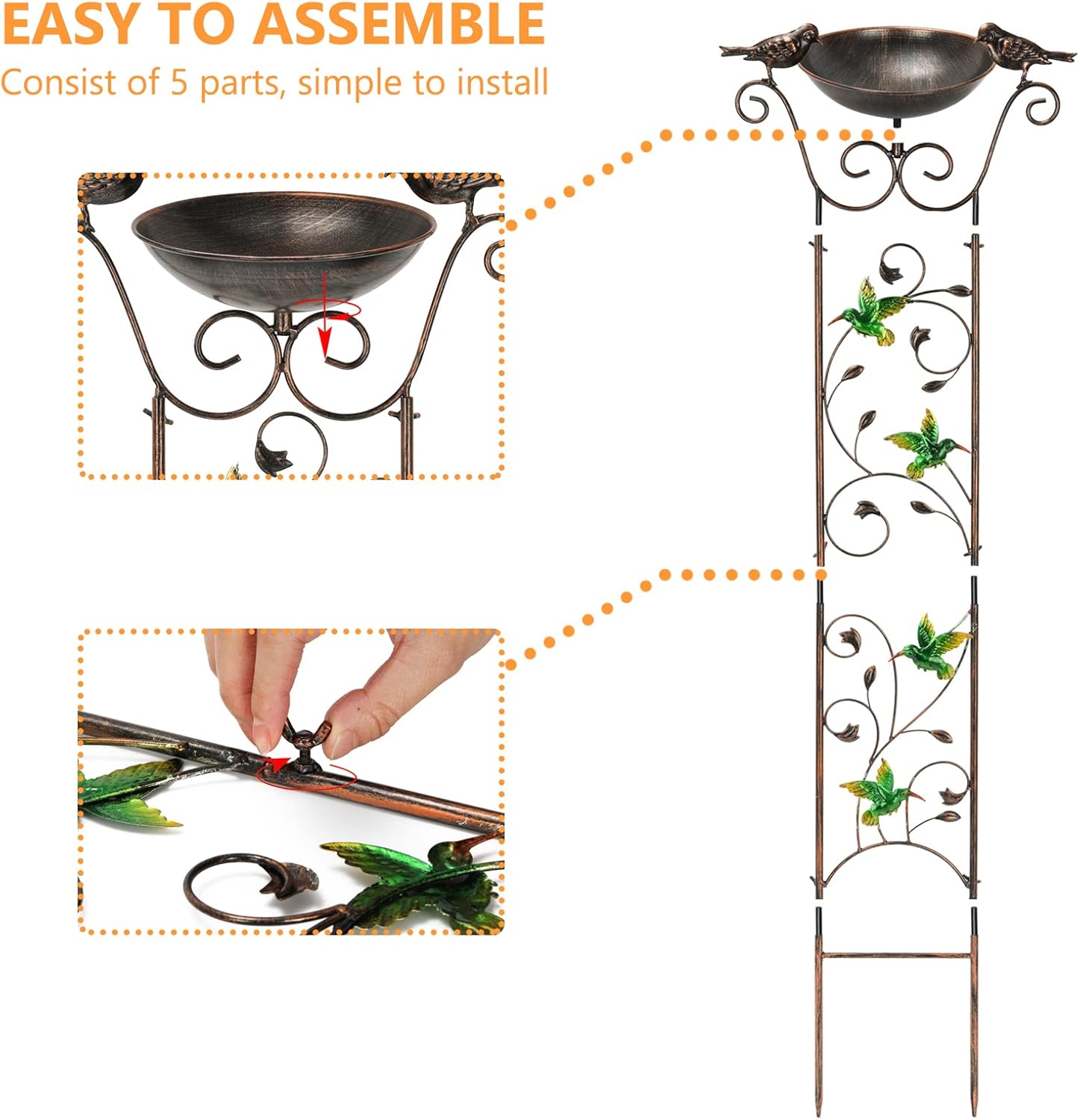 EASY TO ASSEMBLE
Consist of 5 parts, simple to install