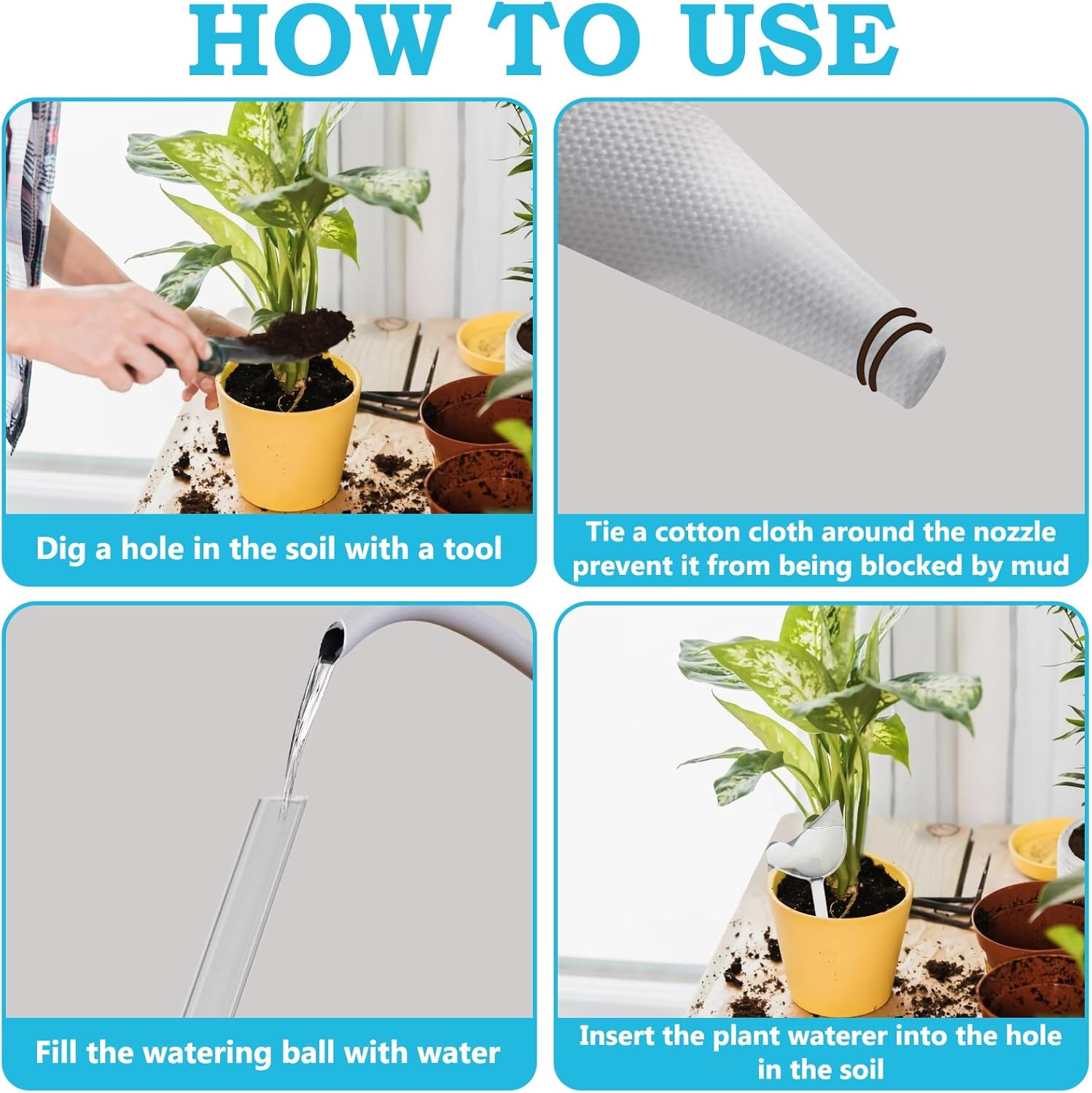 HOW TO USE

Dig a hole in the soil with a tool

Tie a cotton cloth around the nozzle prevent it from being blocked by mud

Fill the watering ball with water

Insert the plant waterer into the hole in the soil