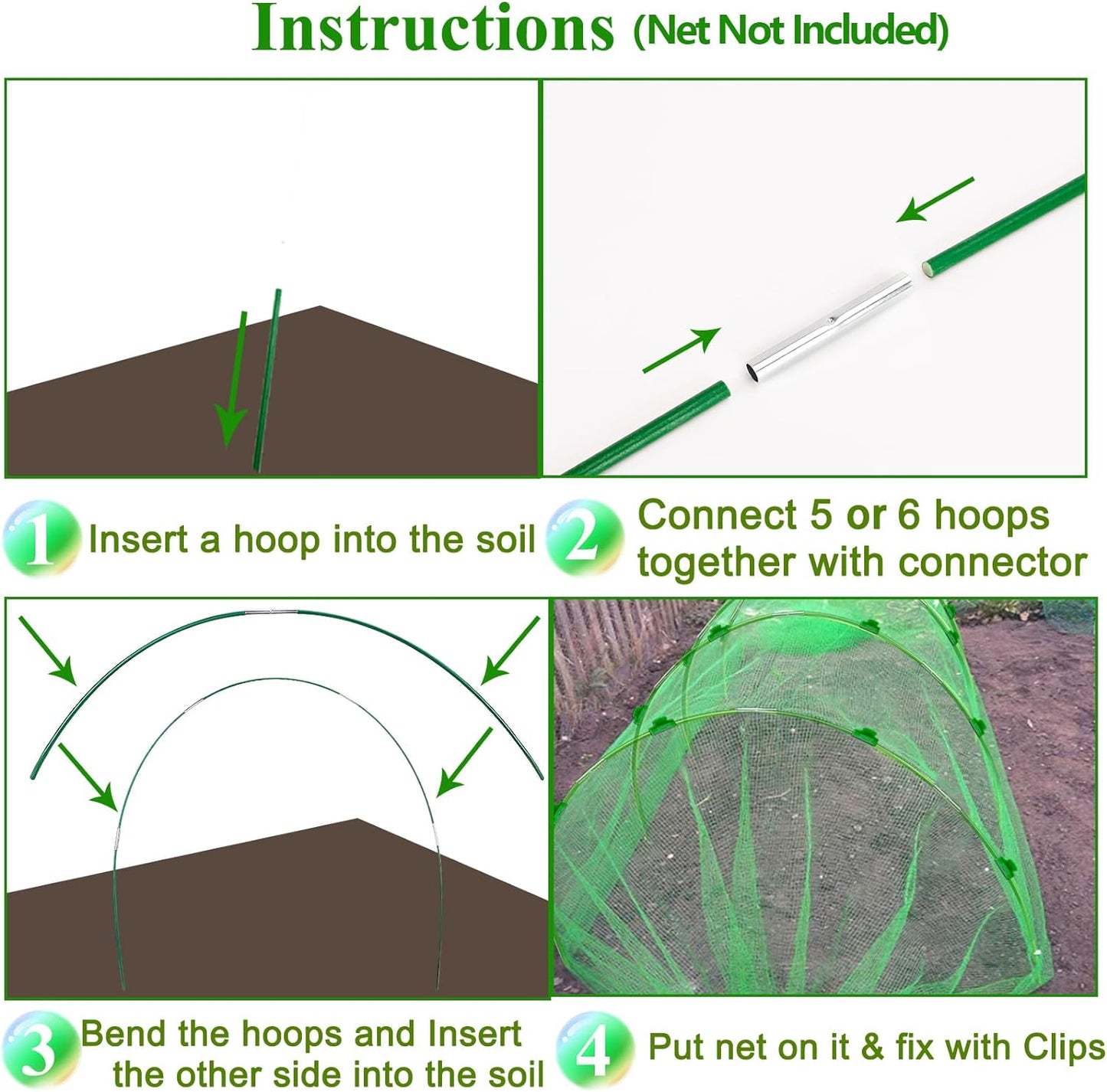 Instructions (Net Not Included)

1 Insert a hoop into the soil

2 Connect 5 or 6 hoops together with connector

3 Bend the hoops and Insert the other side into the soil

4 Put net on it & fix with Clips