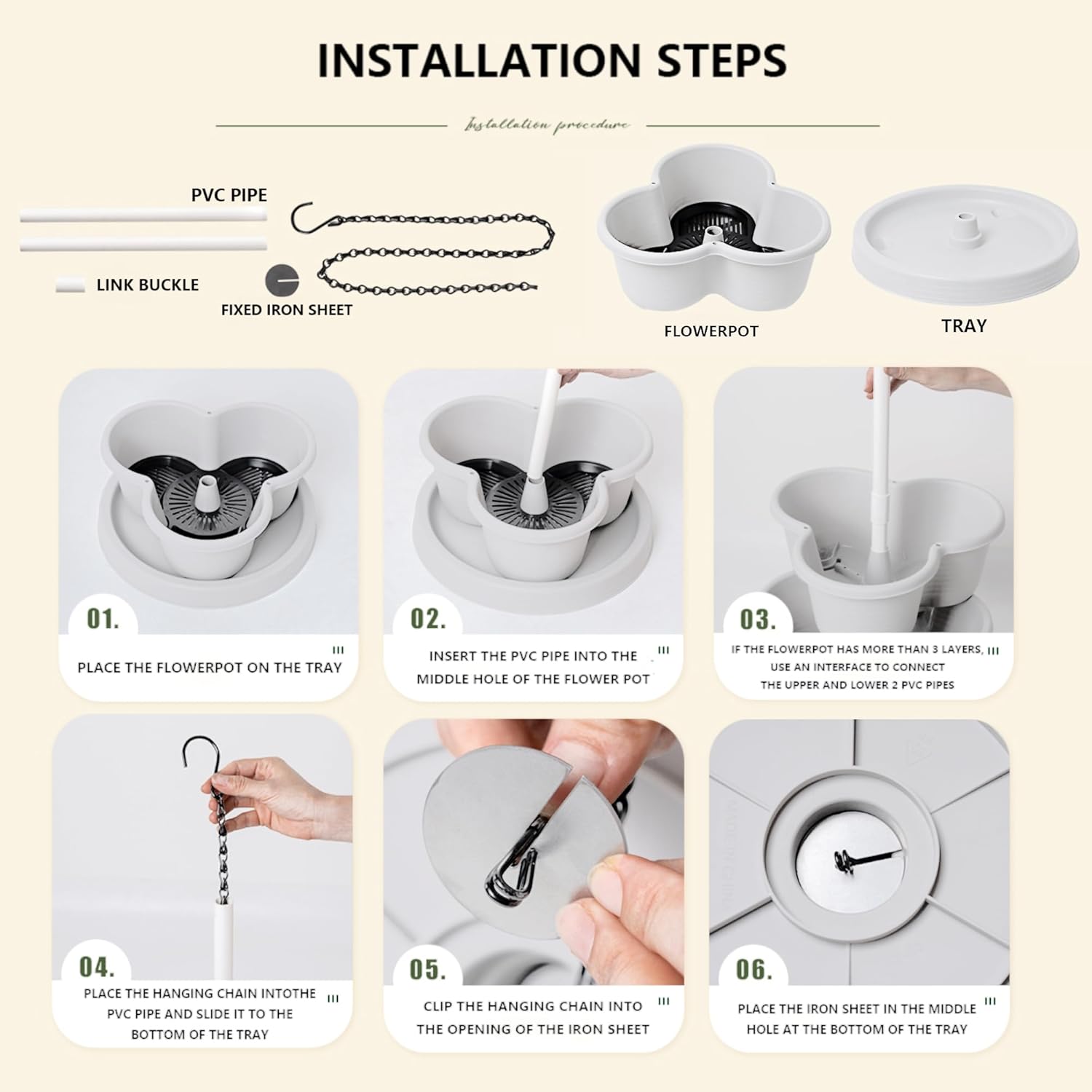 INSTALLATION STEPS

Installation procedure

PVC PIPE

LINK BUCKLE

FIXED IRON SHEET

FLOWERPOT

TRAY

01.

PLACE THE FLOWERPOT ON THE TRAY

02.

INSERT THE PVC PIPE INTO THE MIDDLE HOLE OF THE FLOWER POT

03.

IF THE FLOWERPOT HAS MORE THAN 3 LAYERS, USE AN INTERFACE TO CONNECT THE UPPER AND LOWER 2 PVC PIPES

04.

PLACE THE HANGING CHAIN INTOTHE PVC PIPE AND SLIDE IT TO THE BOTTOM OF THE TRAY

05.

CLIP THE HANGING CHAIN INTO THE OPENING OF THE IRON SHEET

06.

PLACE THE IRON SHEET IN THE MIDDLE HOLE AT THE BOTTOM OF THE TRAY