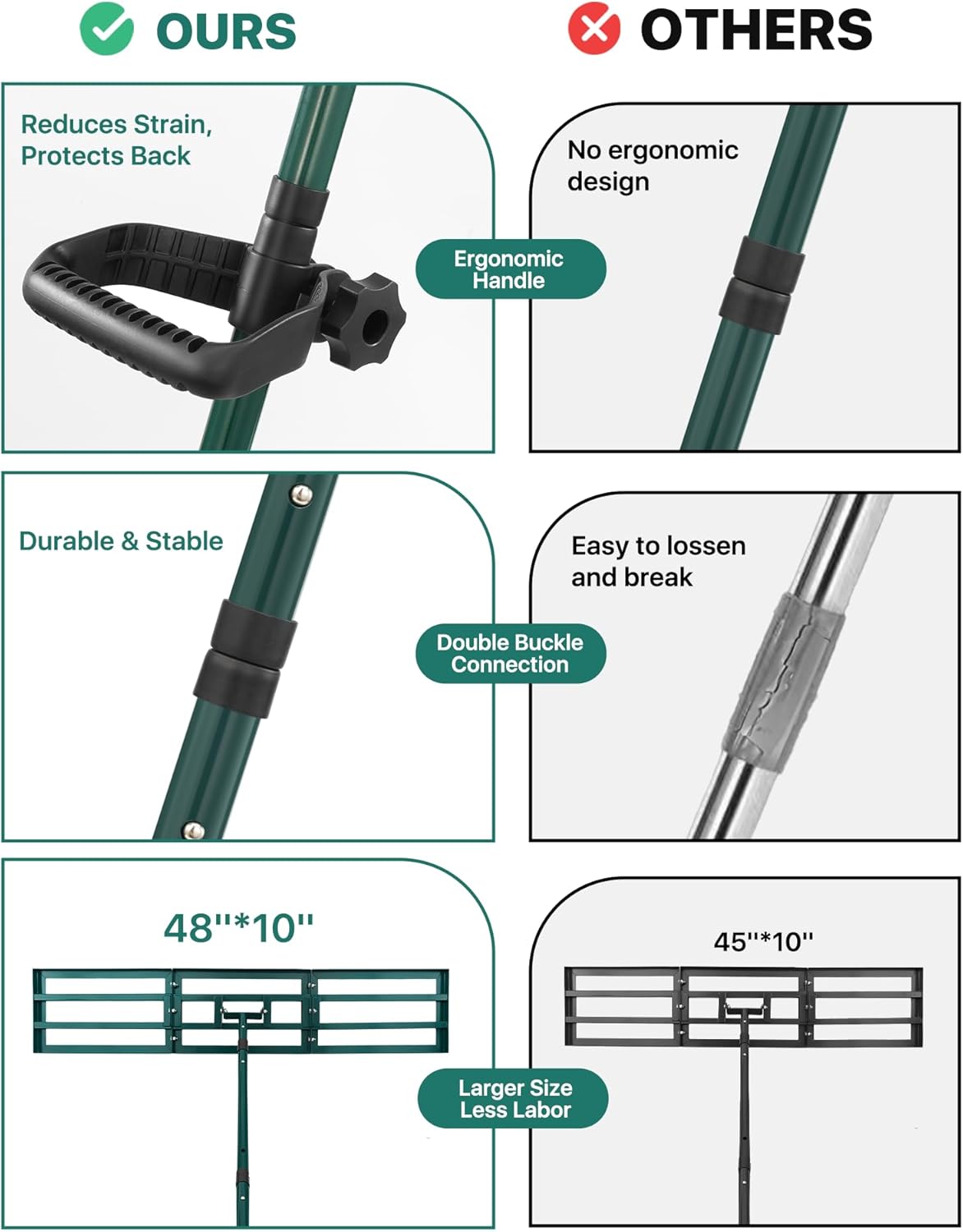 OURS

OTHERS

Reduces Strain, Protects Back

Ergonomic Handle

No ergonomic design

Durable & Stable

Double Buckle Connection

Easy to lossen and break

48''*10''

Larger Size Less Labor

45''*10''