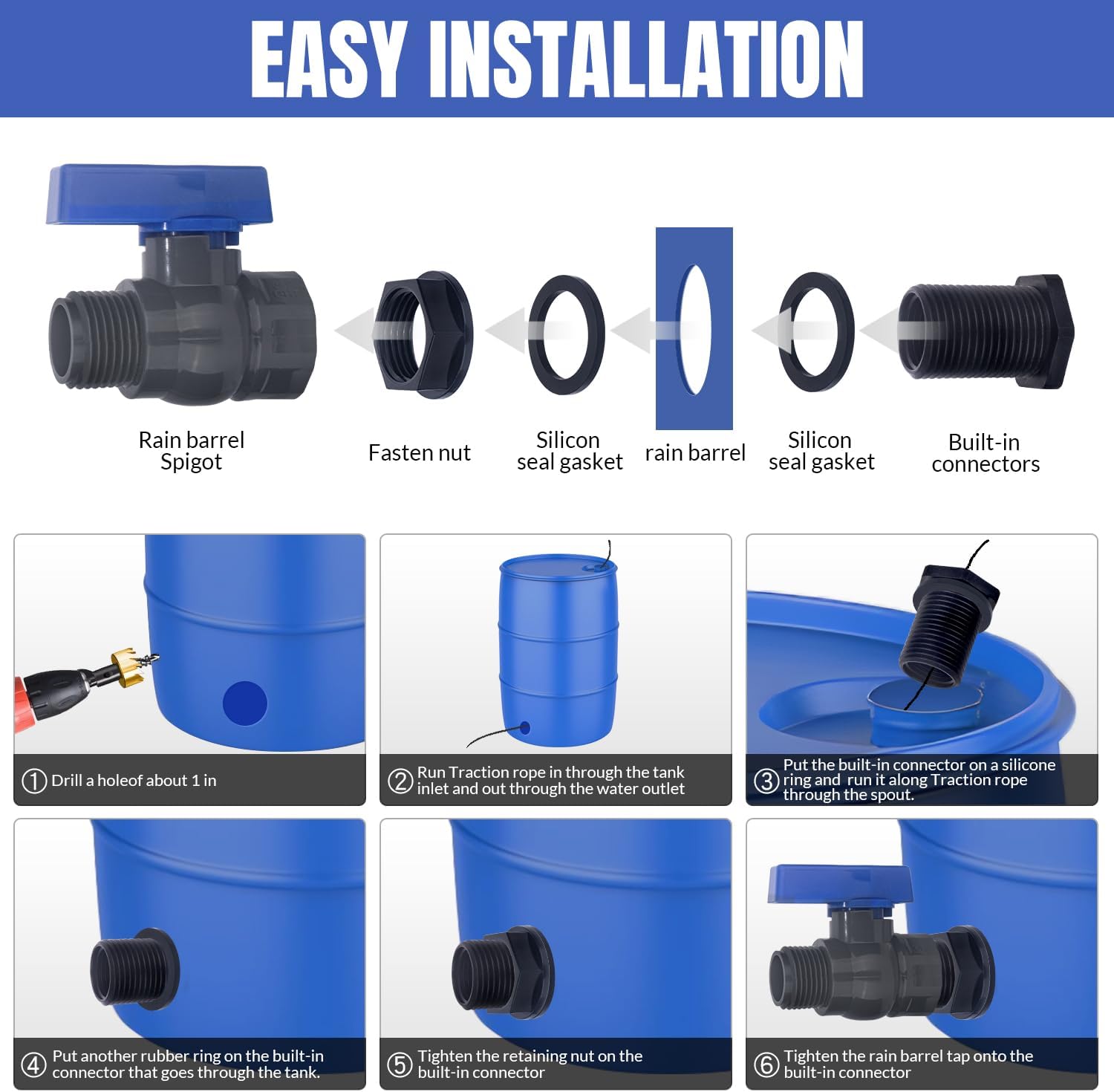 EASY INSTALLATION

Rain barrel Spigot

Fasten nut

Silicon seal gasket

rain barrel

Silicon seal gasket

Built-in connectors

① Drill a holeof about 1 in

② Run Traction rope in through the tank inlet and out through the water outlet

③ Put the built-in connector on a silicone ring and run it along Traction rope through the spout.

④ Put another rubber ring on the built-in connector that goes through the tank.

⑤ Tighten the retaining nut on the built-in connector

⑥ Tighten the rain barrel tap onto the built-in connector