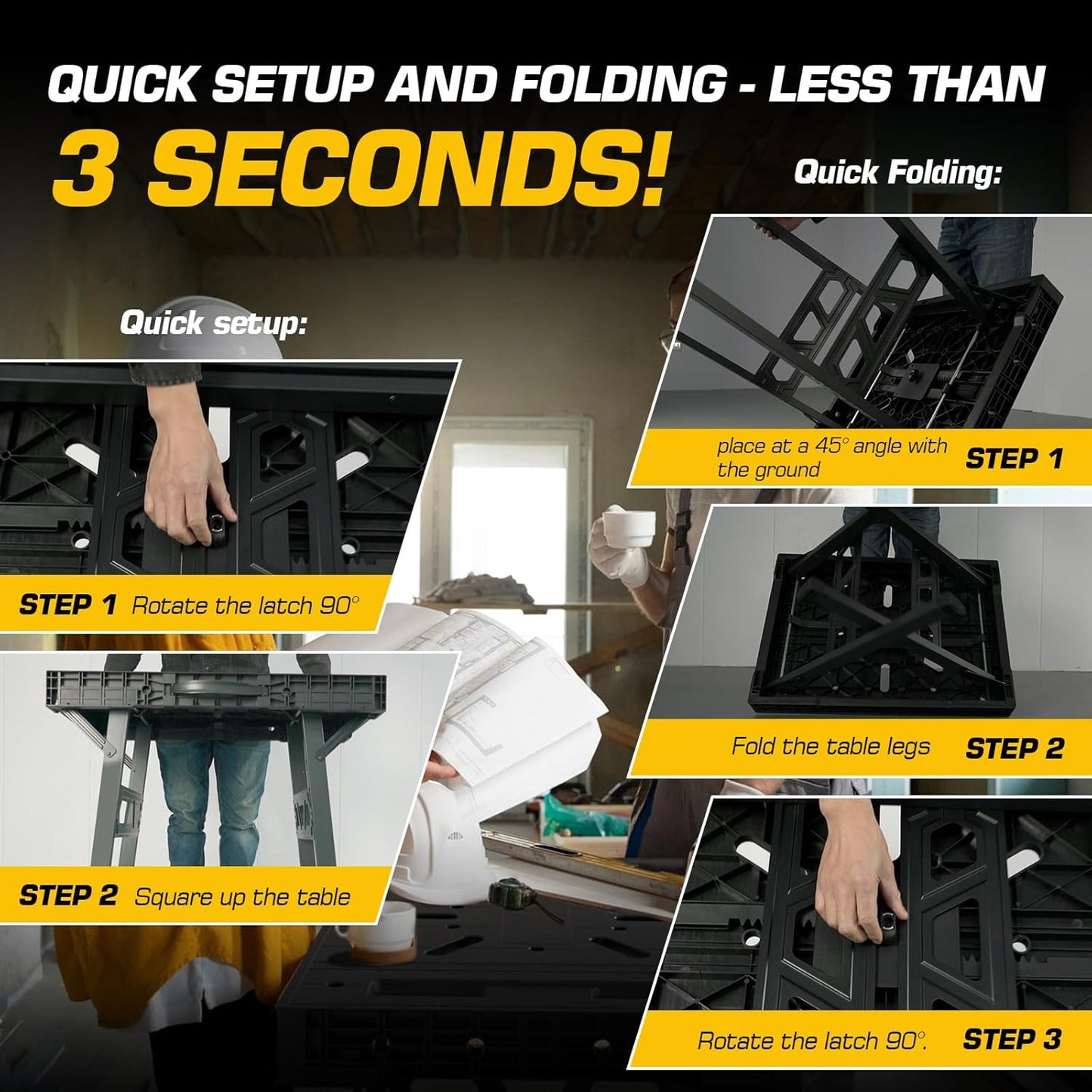 QUICK SETUP AND FOLDING - LESS THAN 3 SECONDS!

Quick setup:

STEP 1 Rotate the latch 90°

STEP 2 Square up the table

Quick Folding:

place at a 45° angle with the ground STEP 1

Fold the table legs STEP 2

Rotate the latch 90°. STEP 3