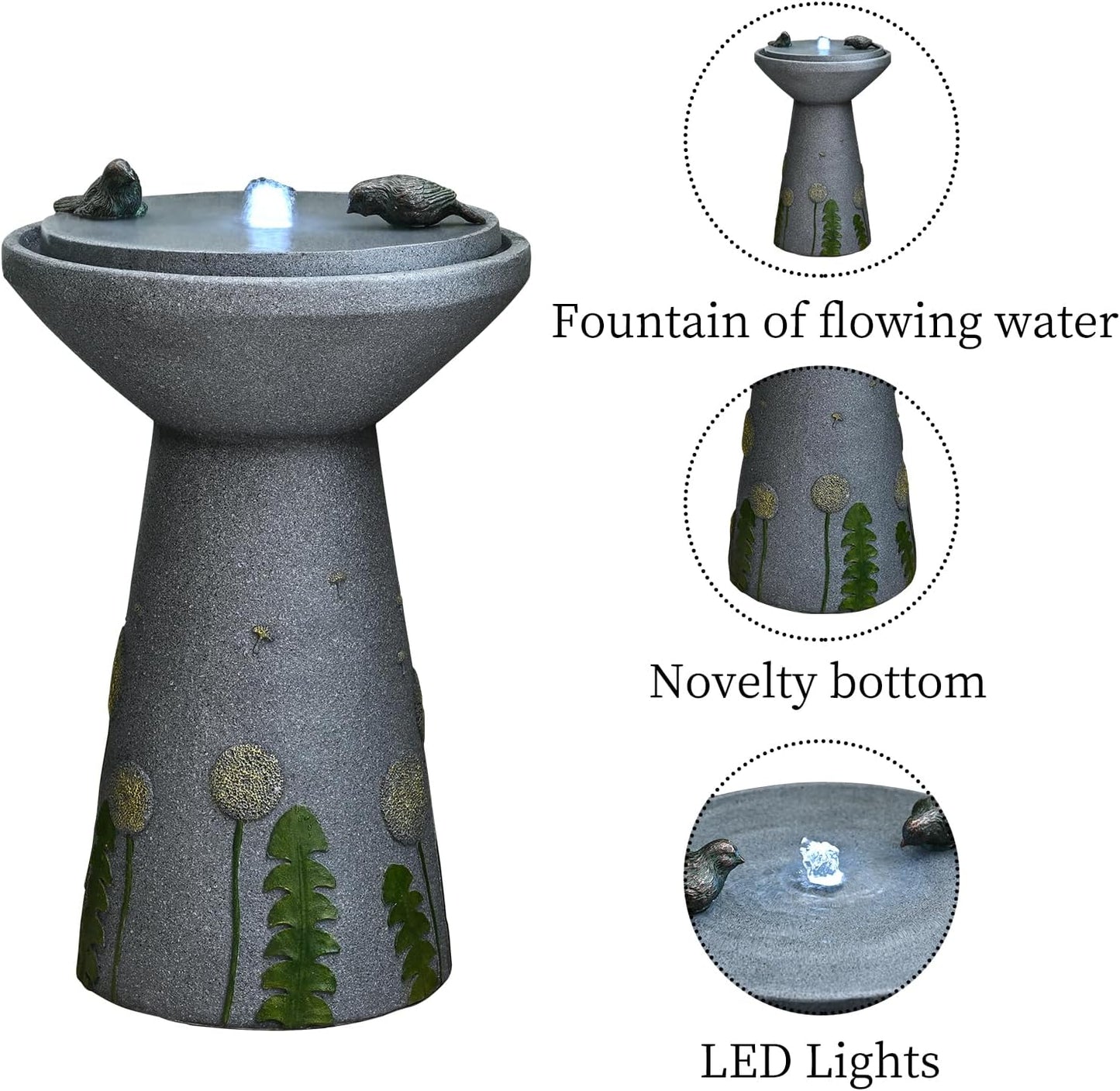 Fountain of flowing water

Novelty bottom

LED Lights