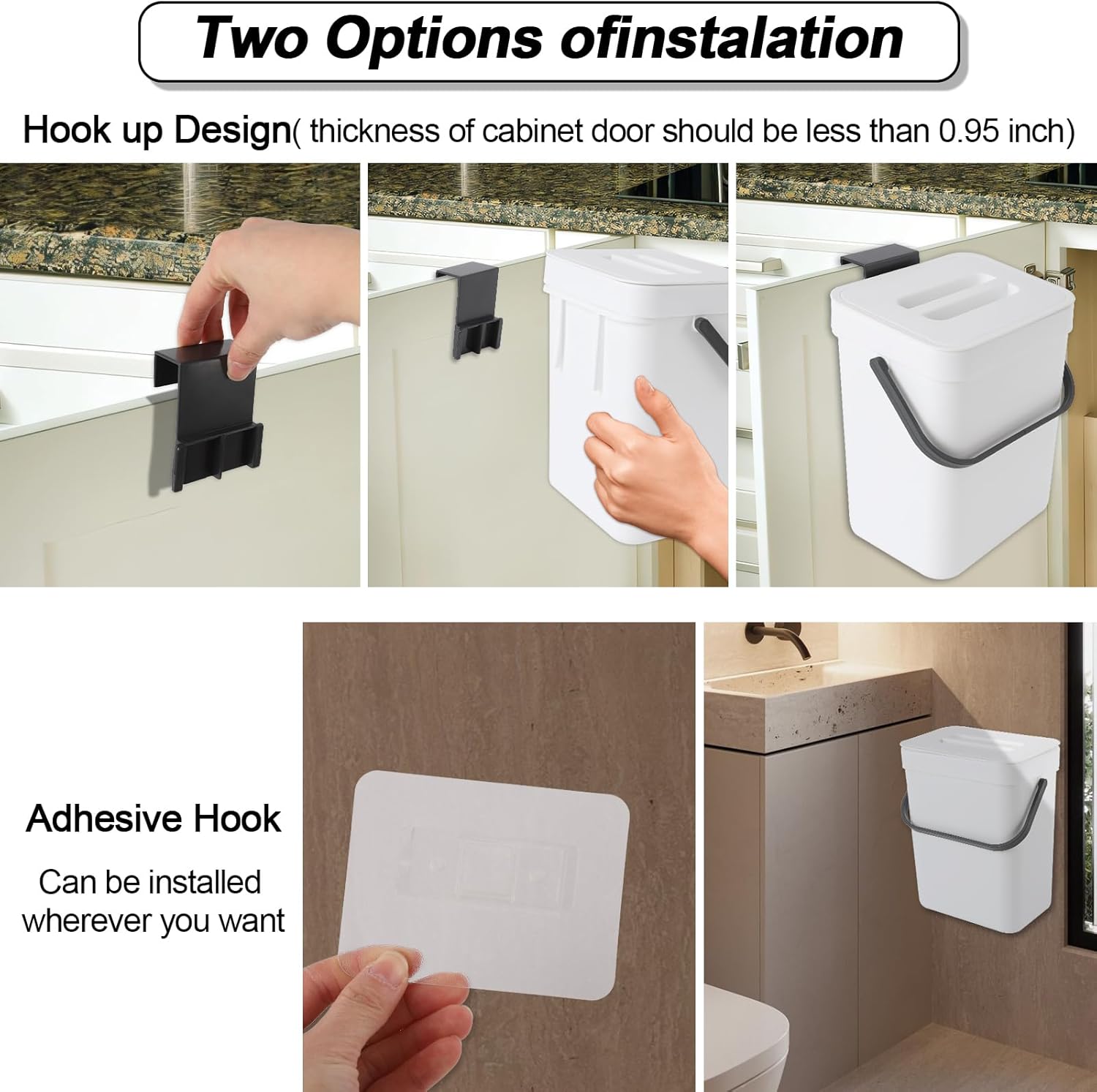 Two Options ofinstalation

Hook up Design( thickness of cabinet door should be less than 0.95 inch)

Adhesive Hook

Can be installed wherever you want