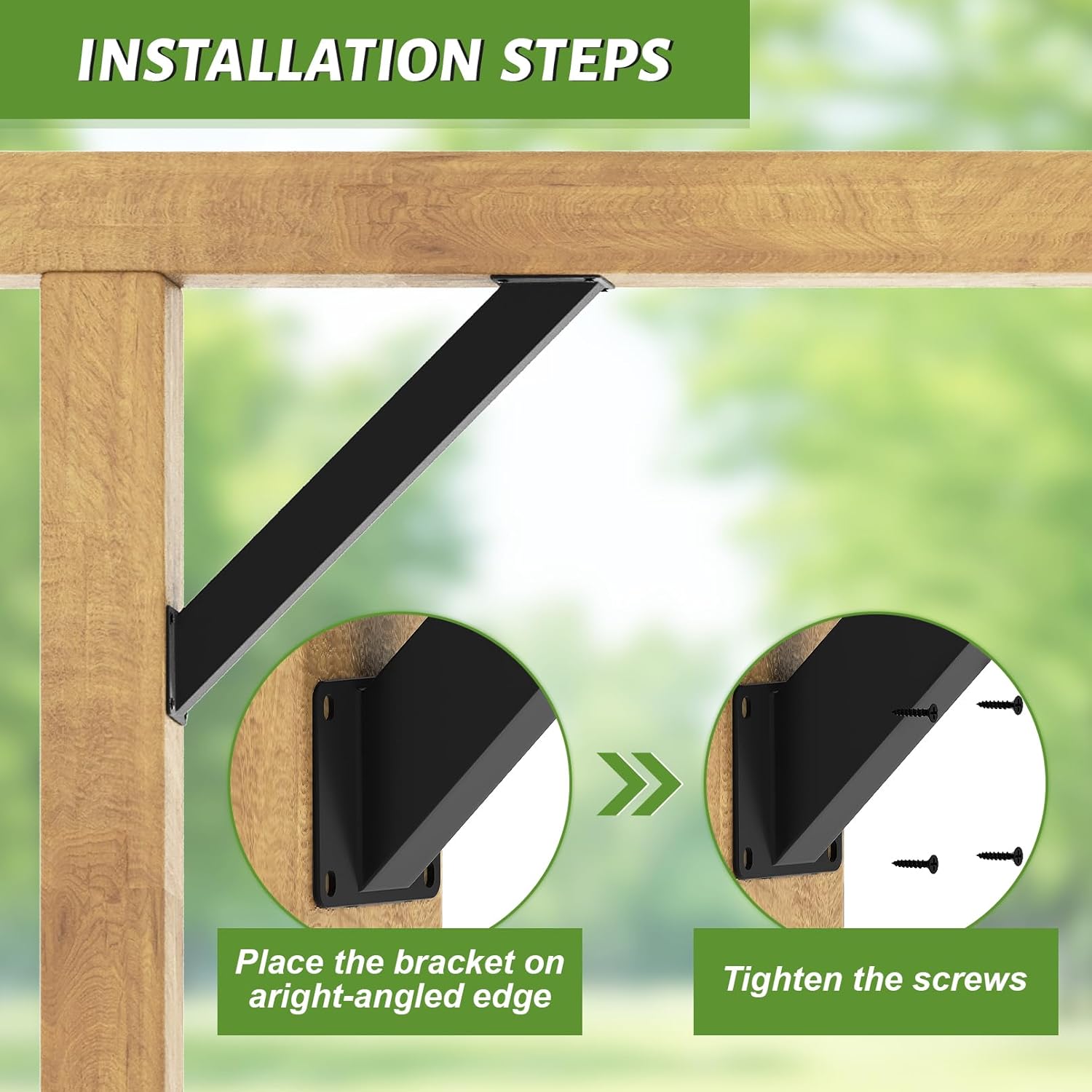 INSTALLATION STEPS

Place the bracket on aright-angled edge

Tighten the screws