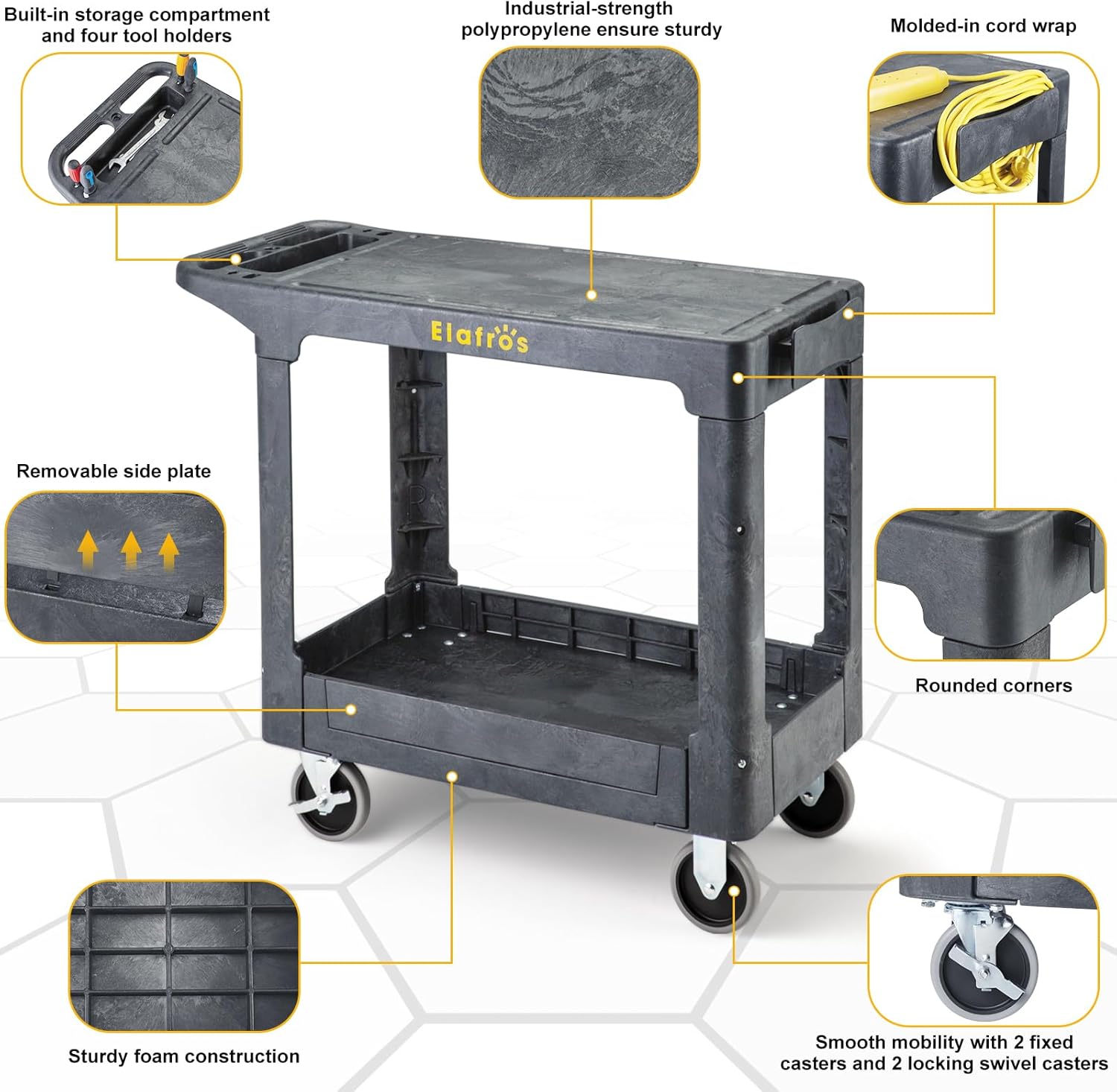 Built-in storage compartment and four tool holders

Industrial-strength polypropylene ensure sturdy

Molded-in cord wrap

Elafros

Removable side plate

Rounded corners

Sturdy foam construction

Smooth mobility with 2 fixed casters and 2 locking swivel casters