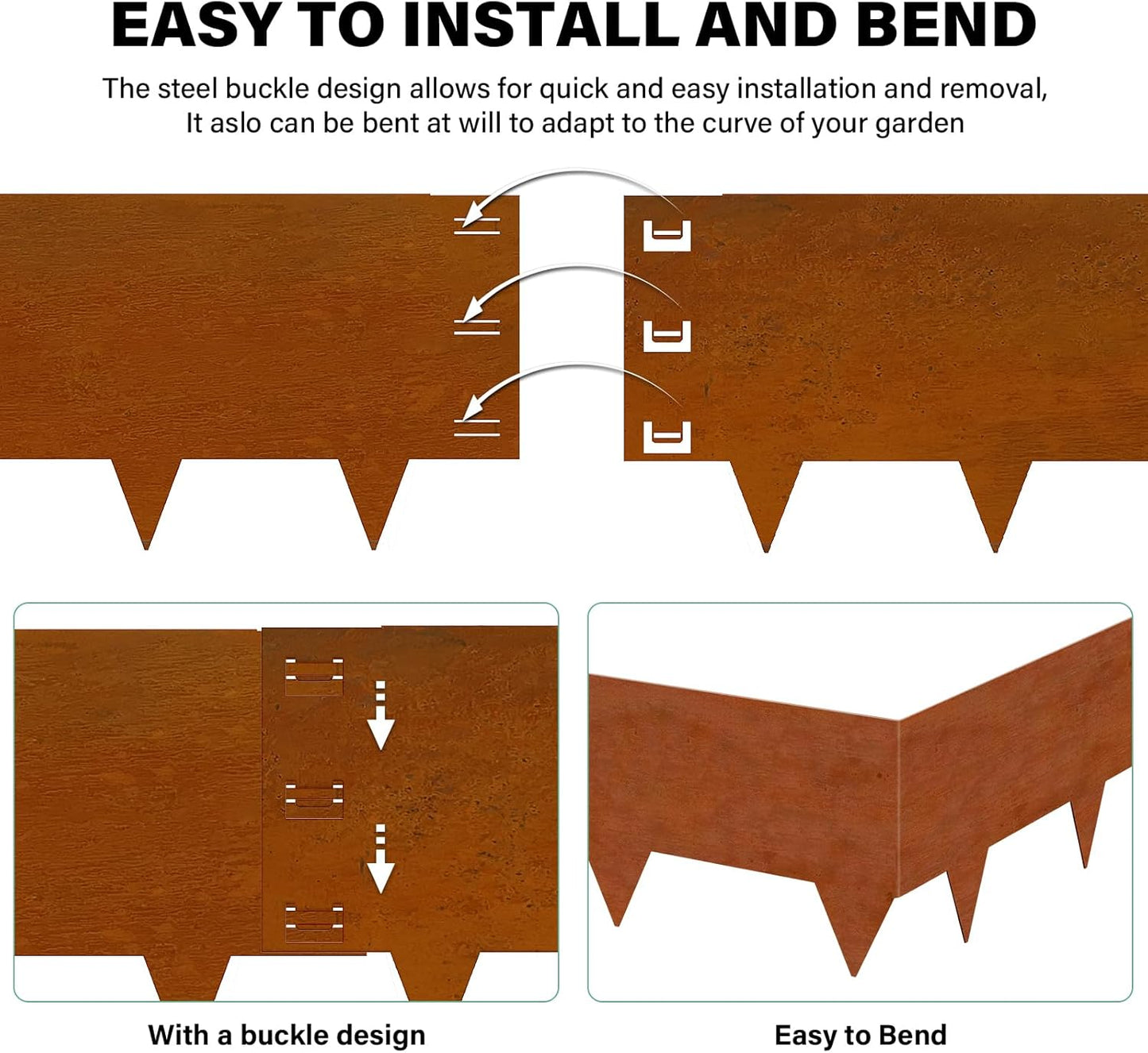 EASY TO INSTALL AND BEND

The steel buckle design allows for quick and easy installation and removal, It aslo can be bent at will to adapt to the curve of your garden

With a buckle design

Easy to Bend