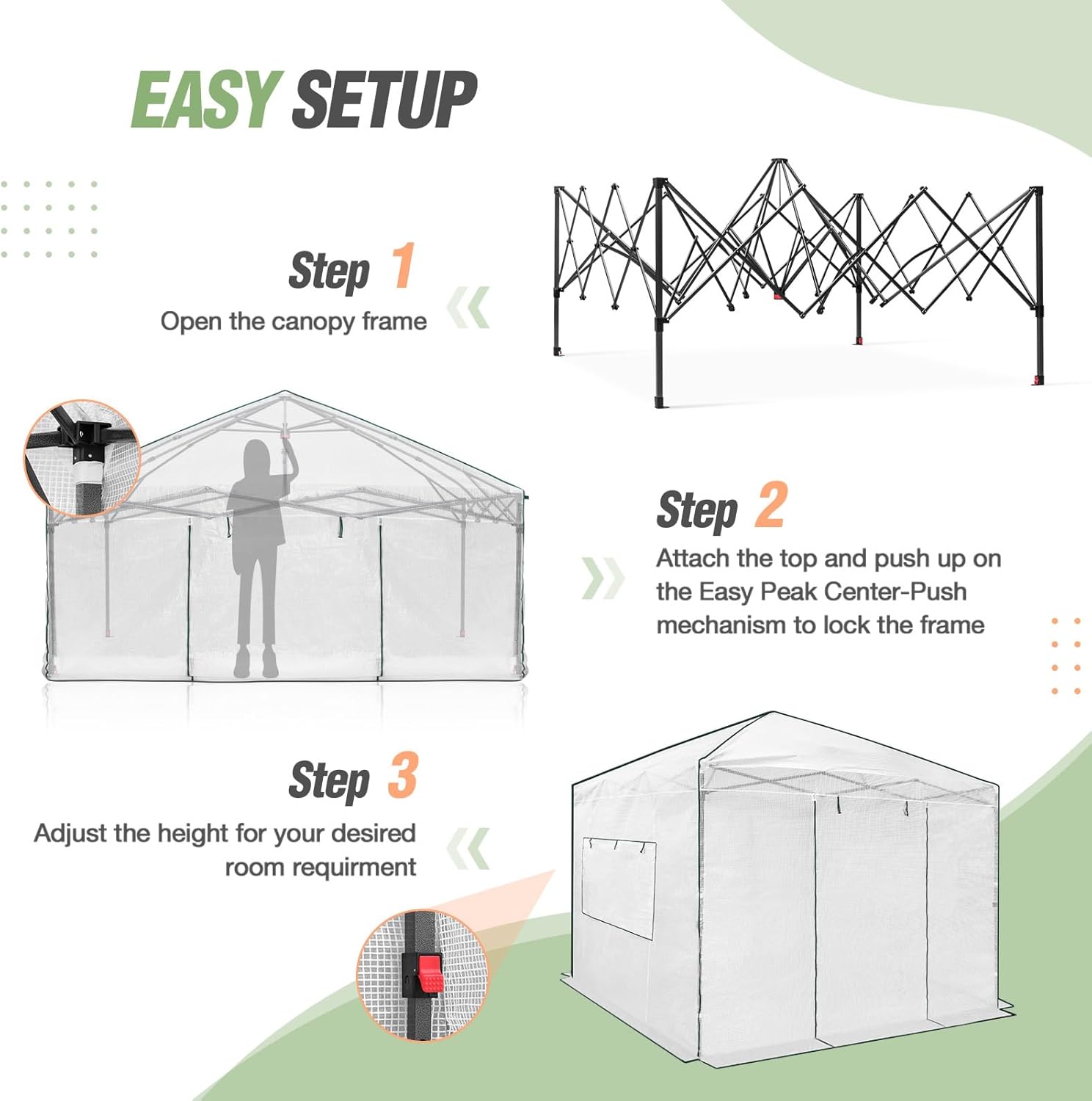 EASY SETUP

Step 1
Open the canopy frame

Step 2
Attach the top and push up on the Easy Peak Center-Push mechanism to lock the frame

Step 3
Adjust the height for your desired room requirment