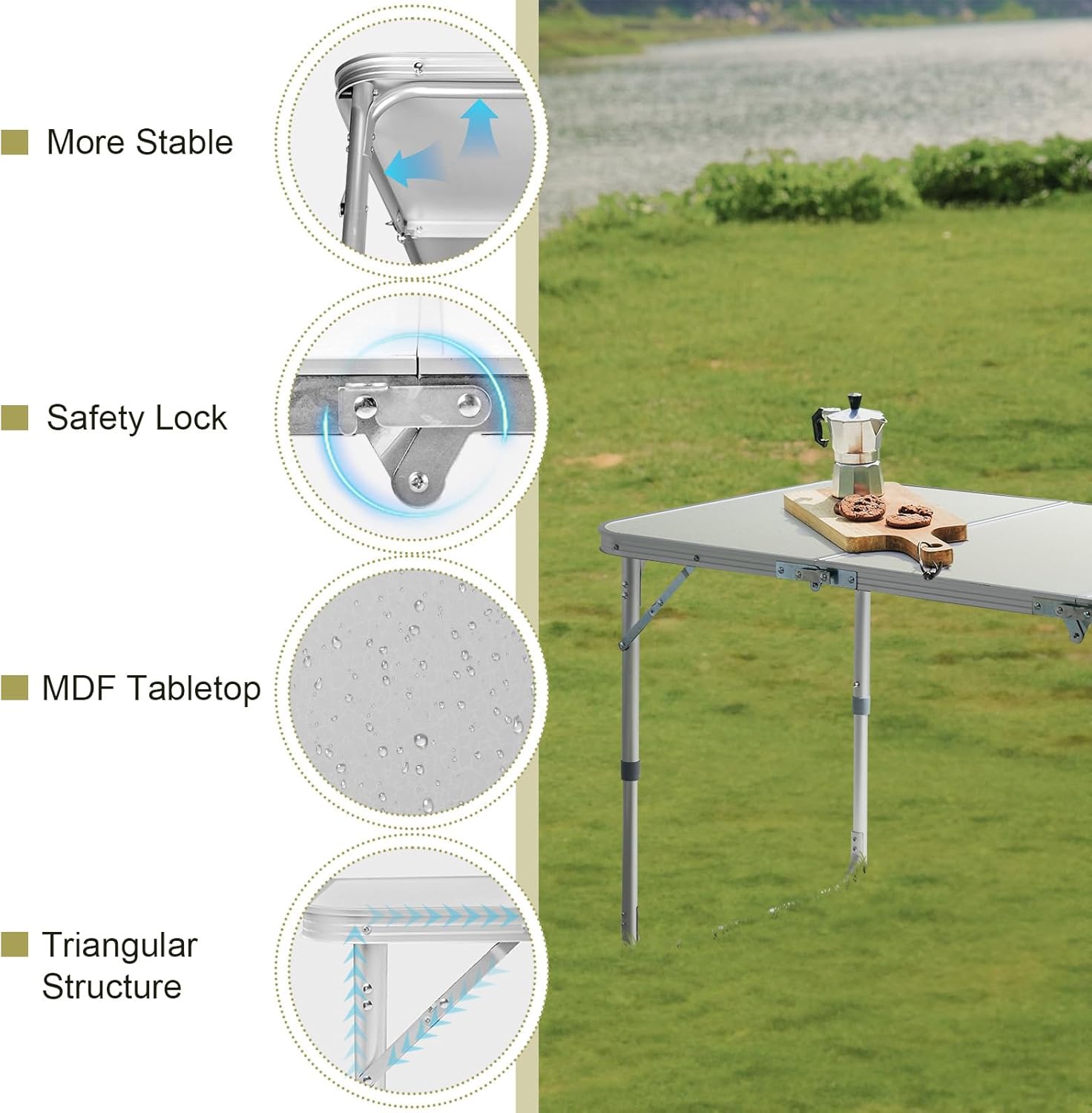 More Stable

Safety Lock

MDF Tabletop

Triangular Structure