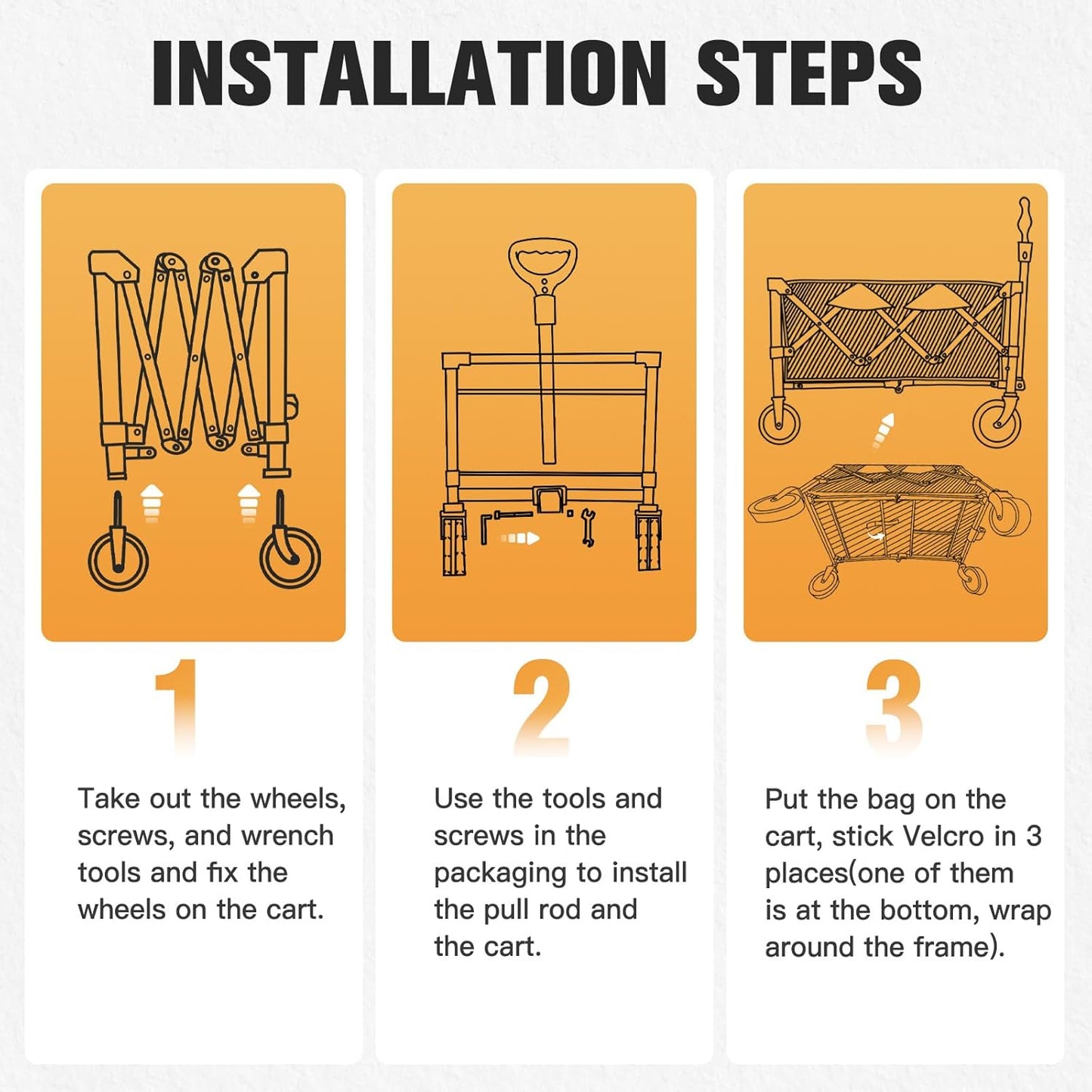 INSTALLATION STEPS

1

Take out the wheels, screws, and wrench tools and fix the wheels on the cart.

2

Use the tools and screws in the packaging to install the pull rod and the cart.

3

Put the bag on the cart, stick Velcro in 3 places(one of them is at the bottom, wrap around the frame).