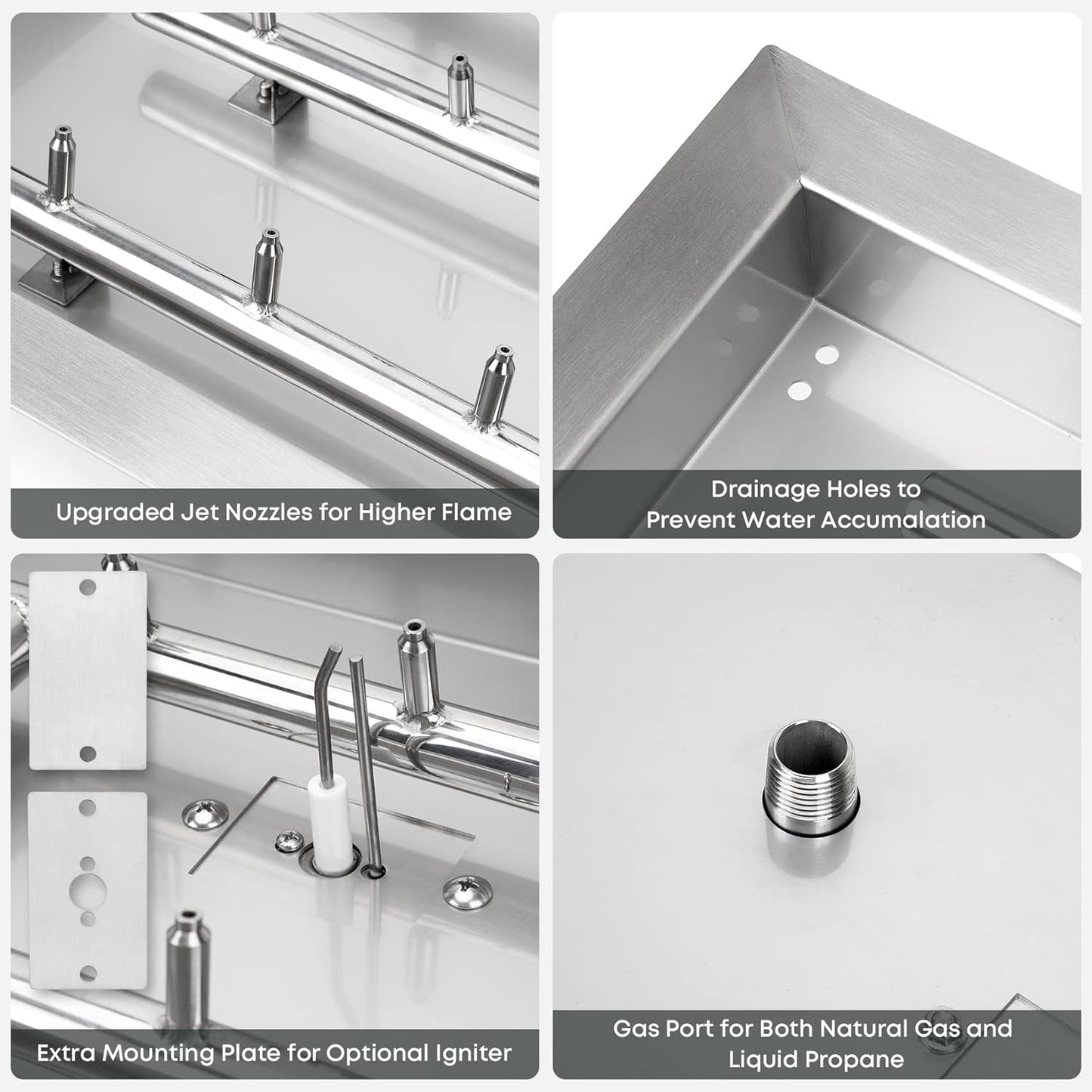 Upgraded Jet Nozzles for Higher Flame

Drainage Holes to Prevent Water Accumalation

Extra Mounting Plate for Optional Igniter

Gas Port for Both Natural Gas and Liquid Propane