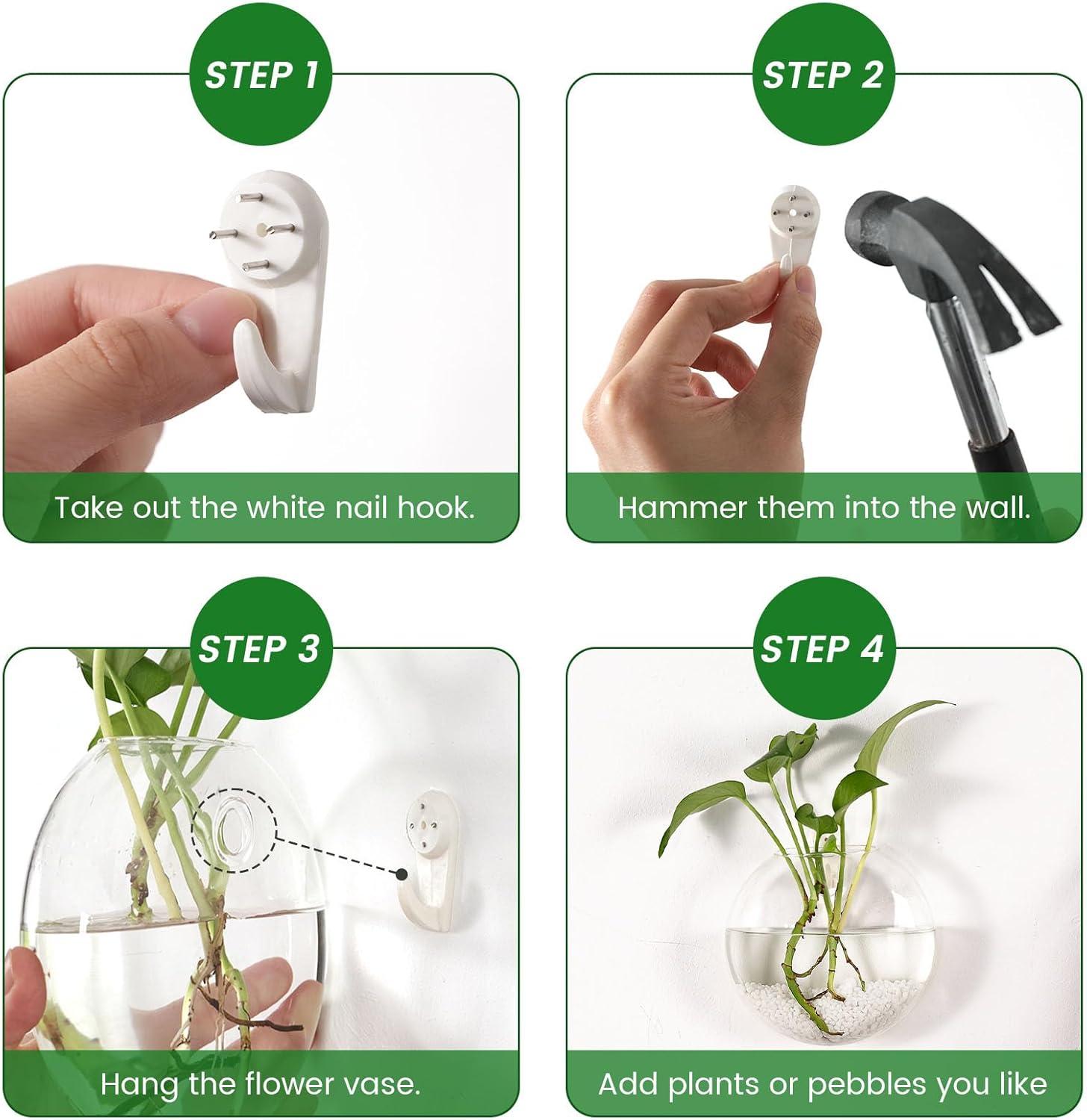 STEP 1

Take out the white nail hook.

STEP 2

Hammer them into the wall.

STEP 3

Hang the flower vase.

STEP 4

Add plants or pebbles you like