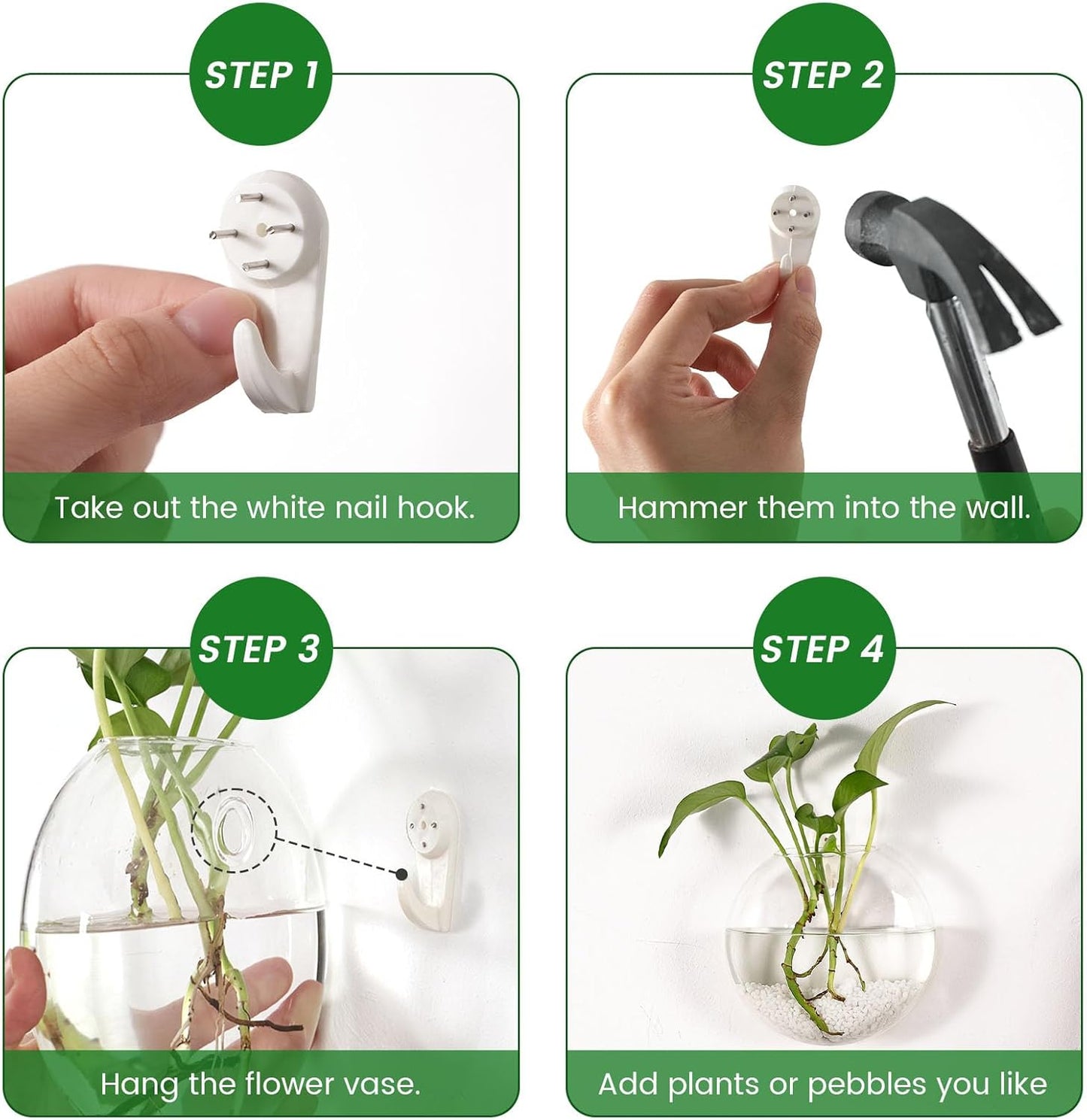 STEP 1

Take out the white nail hook.

STEP 2

Hammer them into the wall.

STEP 3

Hang the flower vase.

STEP 4

Add plants or pebbles you like