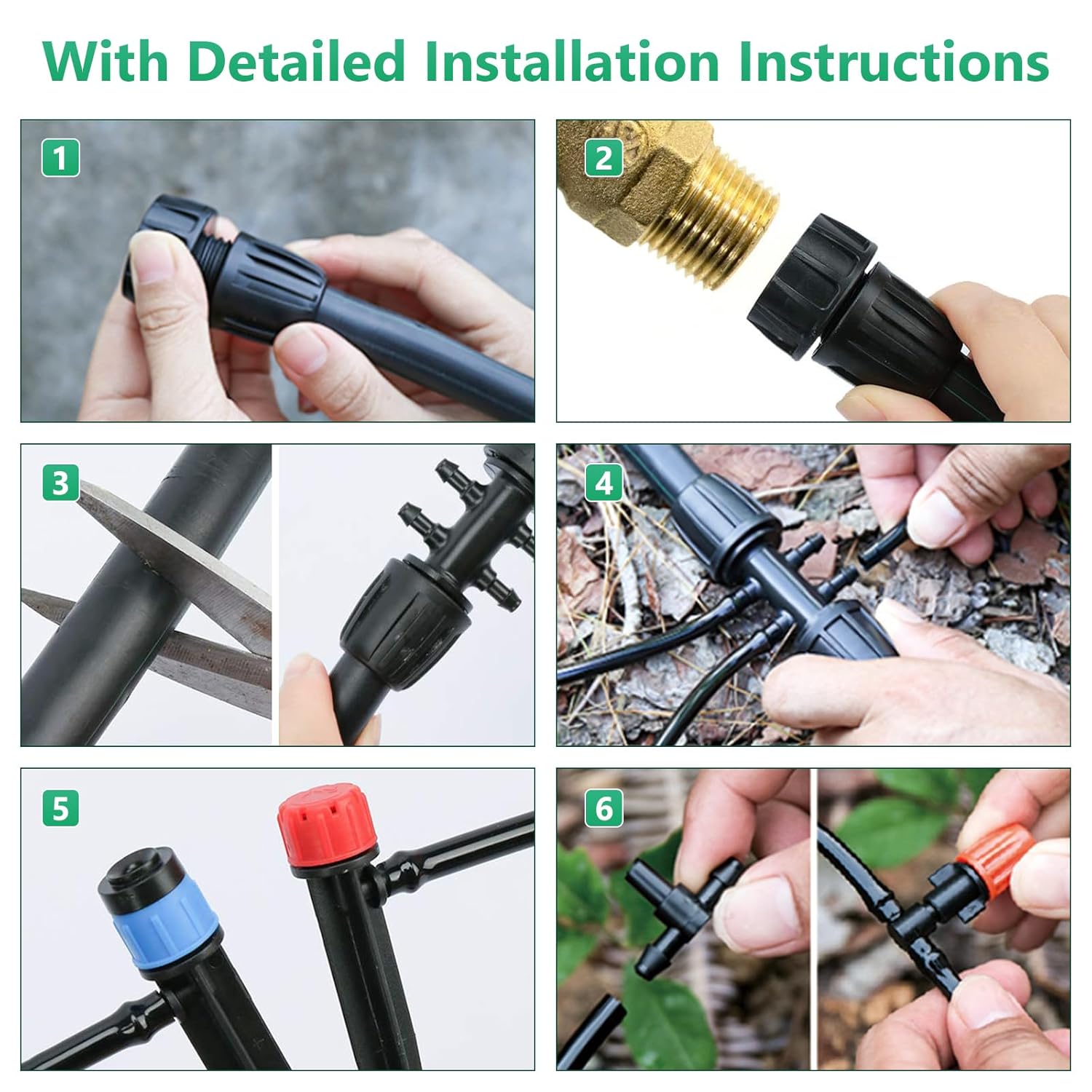 With Detailed Installation Instructions

1

2

3

4

5

6