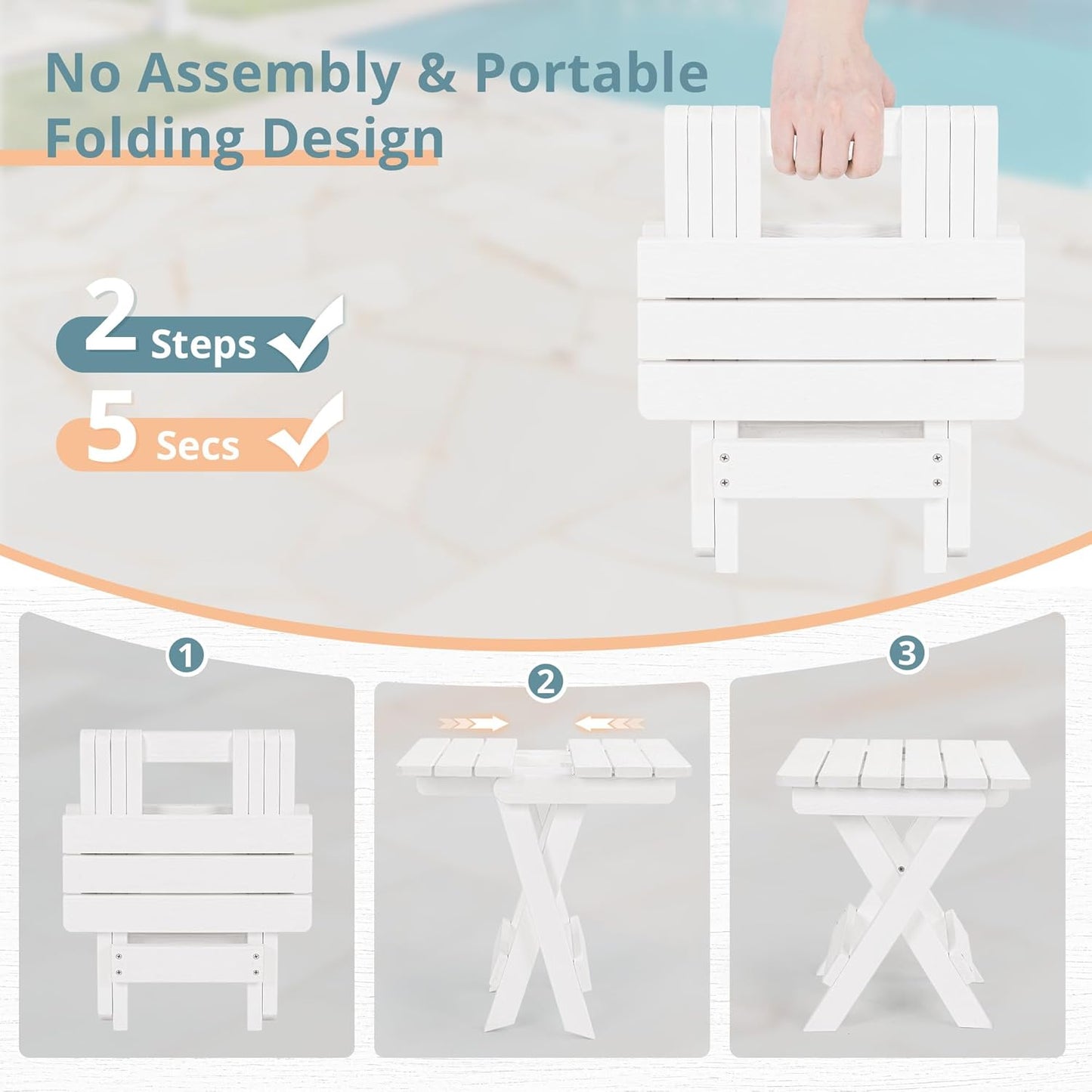 No Assembly & Portable Folding Design

2 Steps

5 Secs

1

2

3