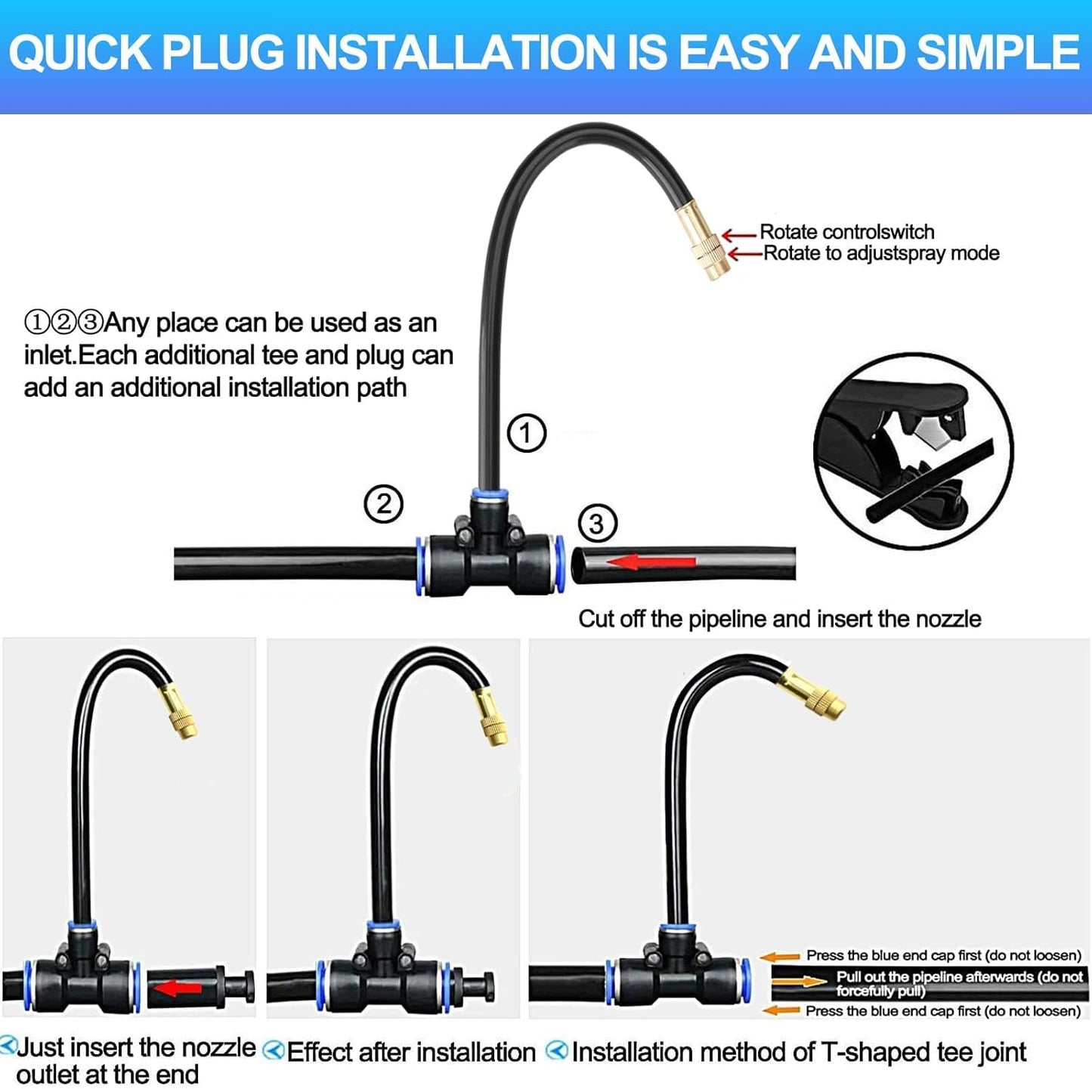 QUICK PLUG INSTALLATION IS EASY AND SIMPLE

Rotate controlswitch
Rotate to adjustspray mode

①②③Any place can be used as an inlet.Each additional tee and plug can add an additional installation path

①
②
③

Cut off the pipeline and insert the nozzle

Press the blue end cap first (do not loosen)
Pull out the pipeline afterwards (do not forcefully pull)
Press the blue end cap first (do not loosen)

Just insert the nozzle outlet at the end
Effect after installation
Installation method of T-shaped tee joint