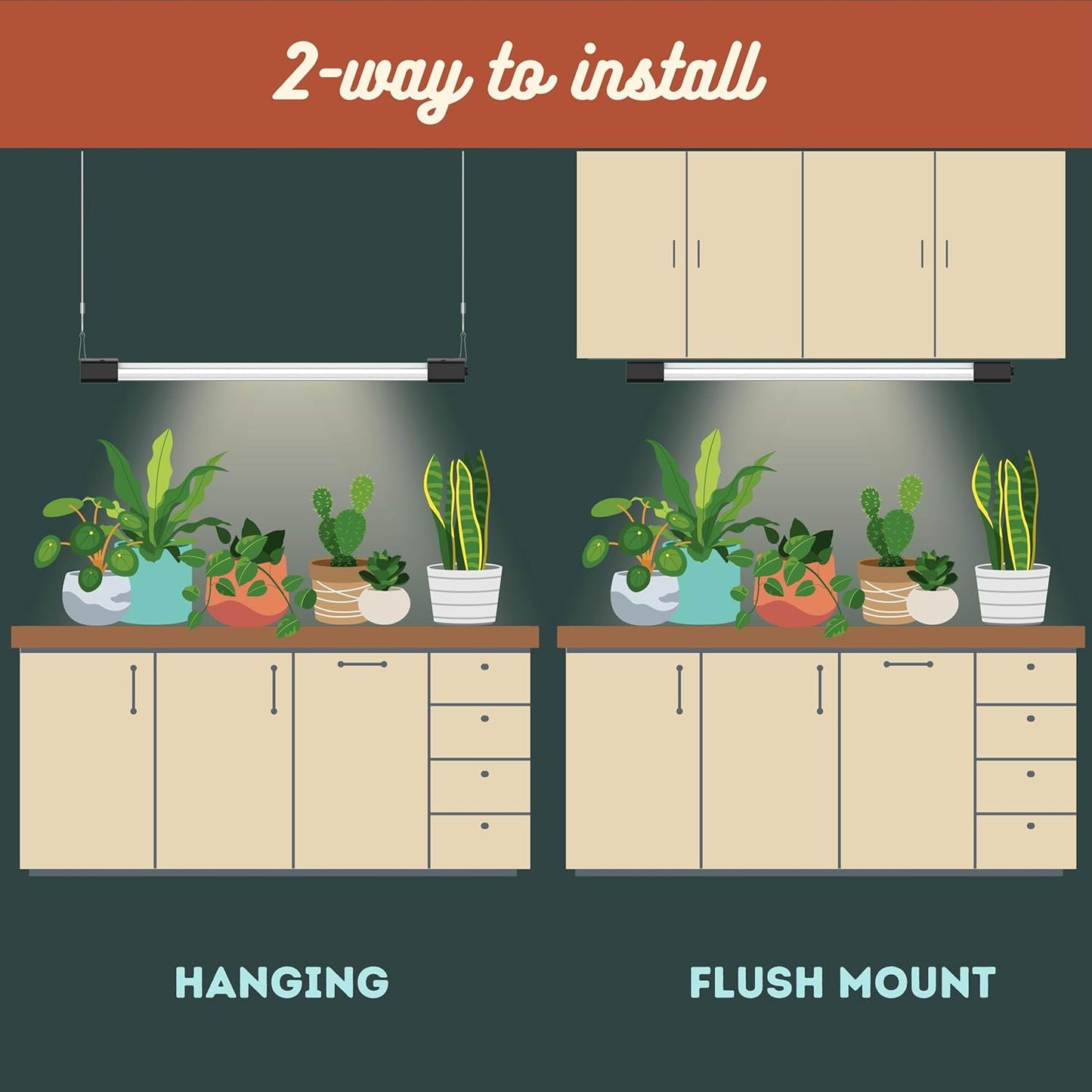 2-way to install

HANGING

FLUSH MOUNT