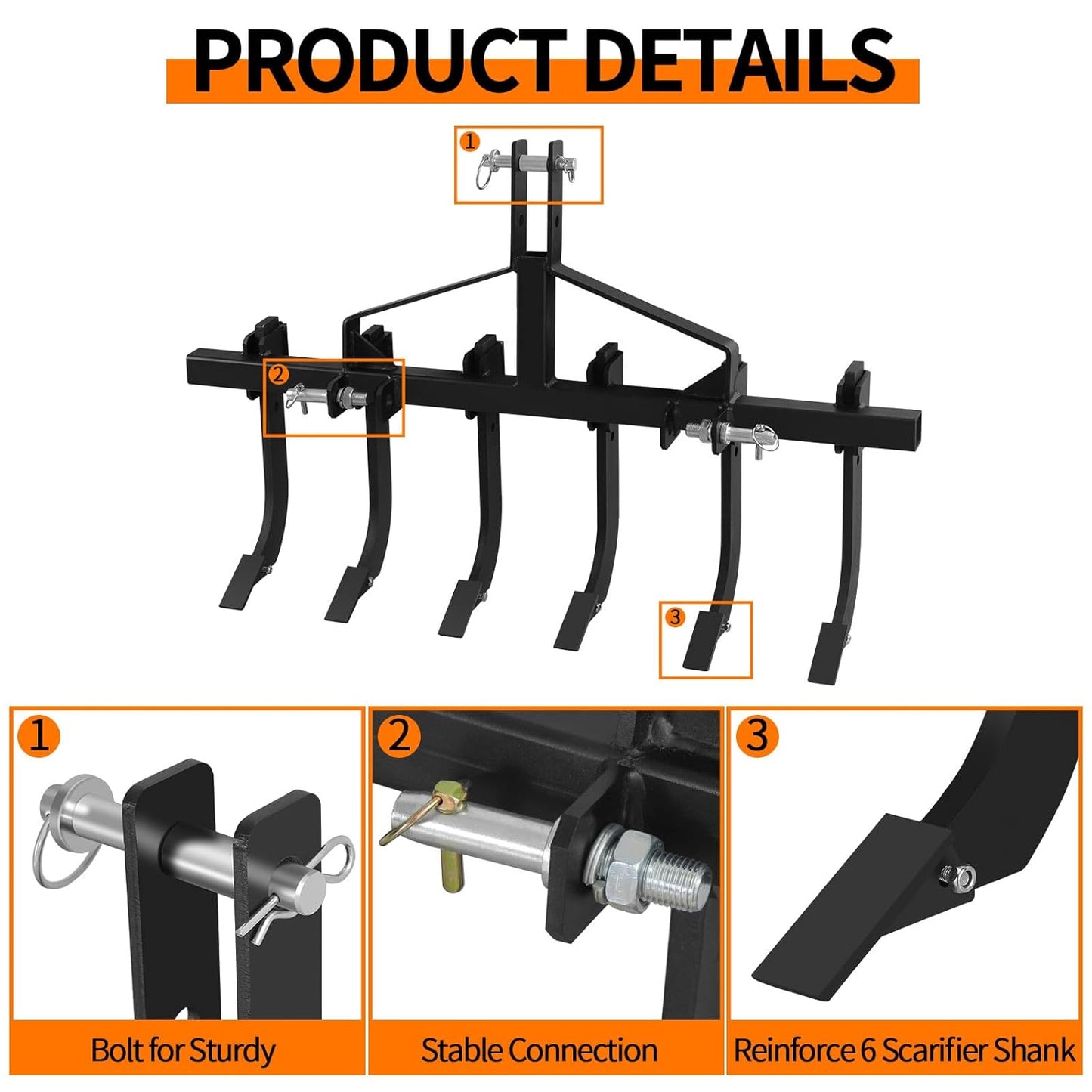 PRODUCT DETAILS

1

2

3

1

Bolt for Sturdy

2

Stable Connection

3

Reinforce 6 Scarifier Shank