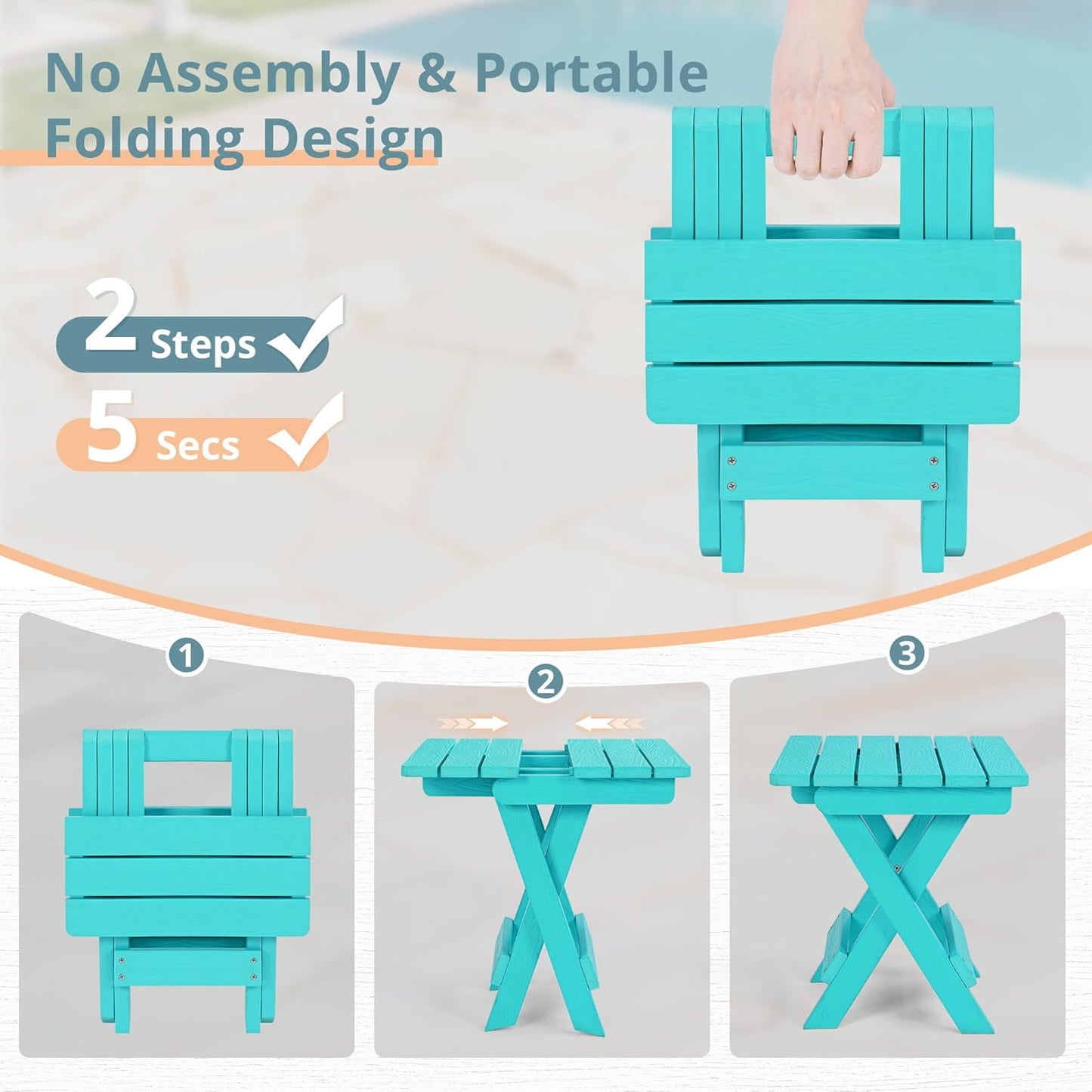 No Assembly & Portable Folding Design

2 Steps

5 Secs

1

2

3