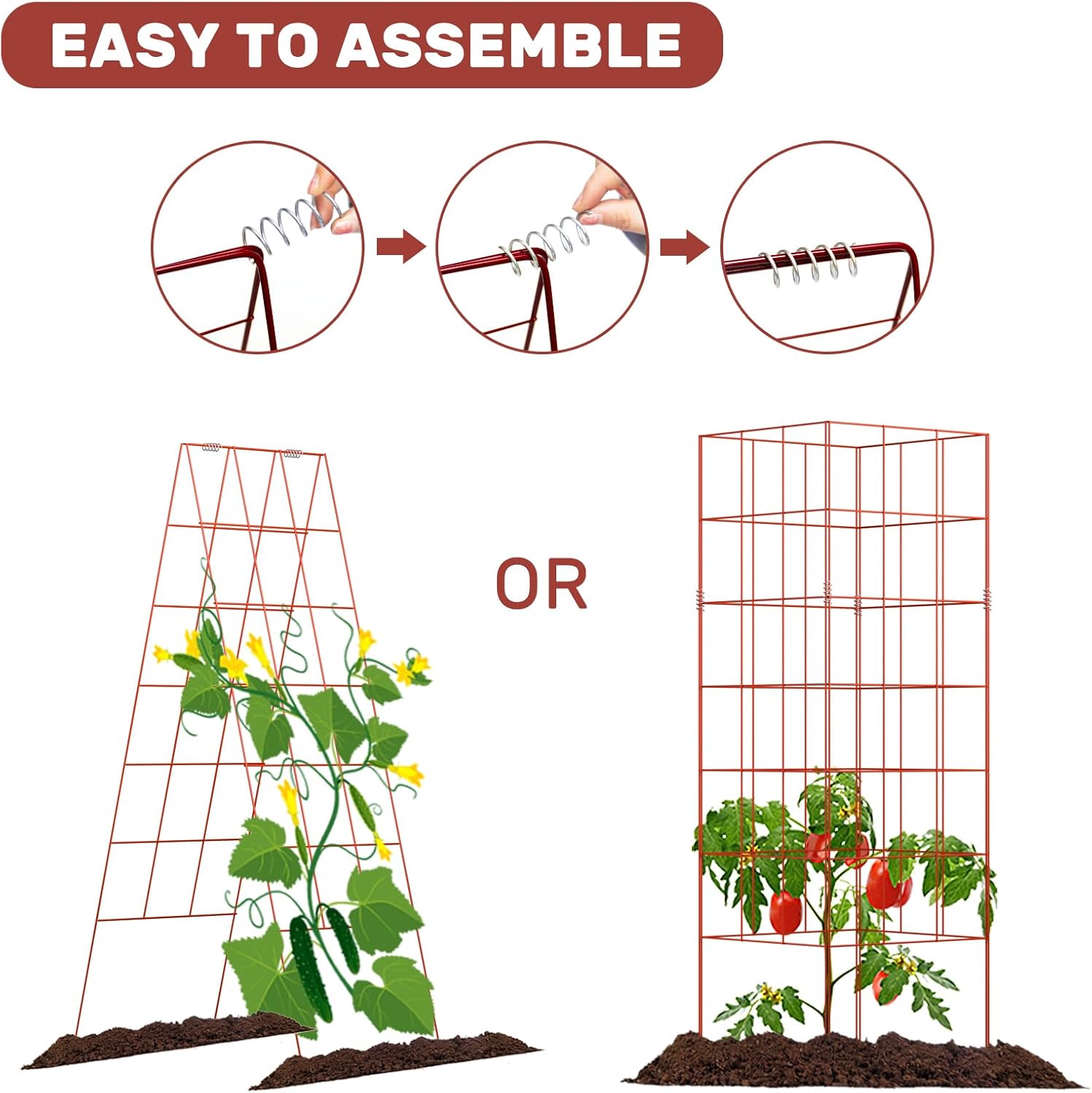 EASY TO ASSEMBLE

OR