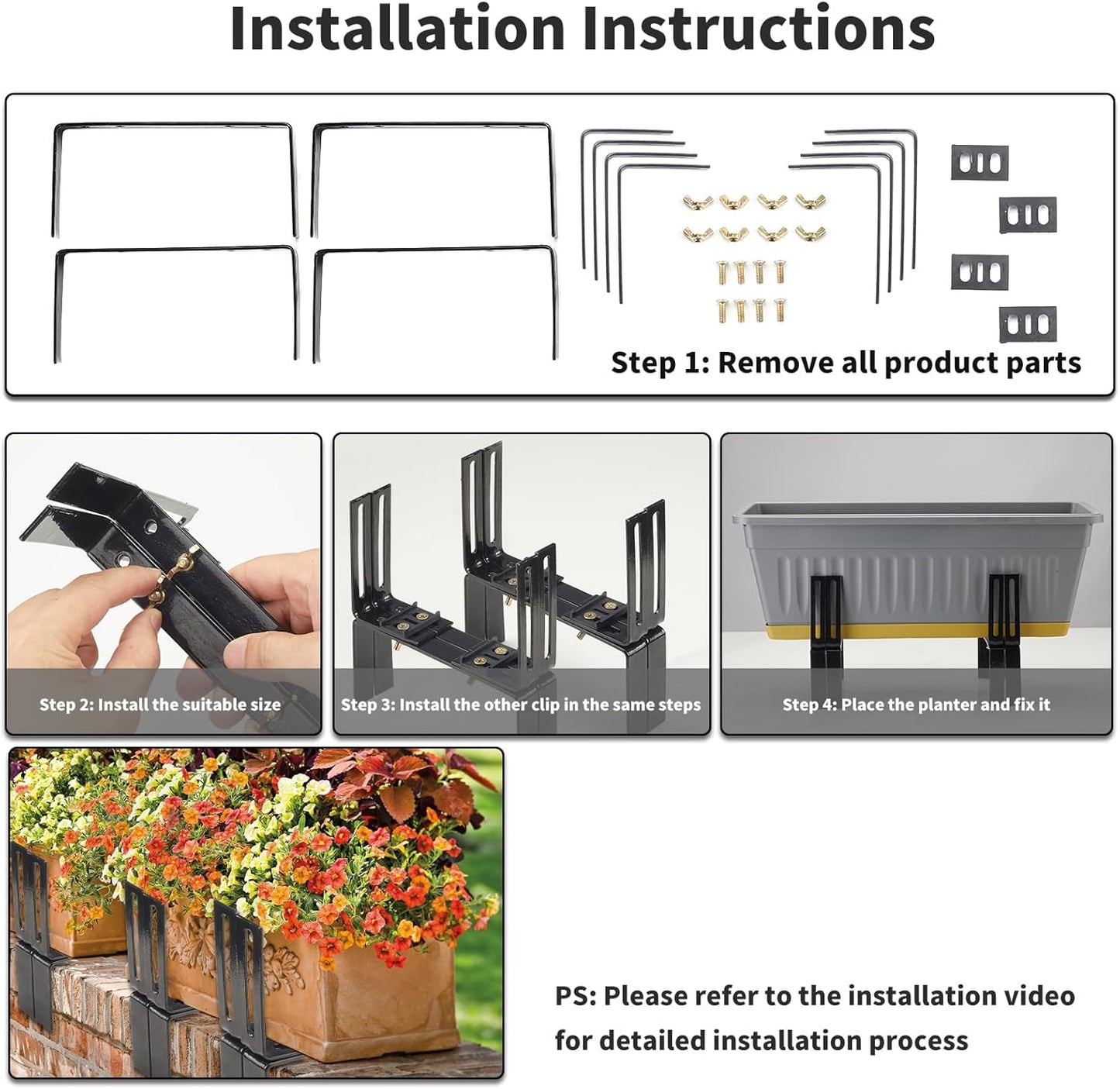 Installation Instructions

Step 1: Remove all product parts

Step 2: Install the suitable size

Step 3: Install the other clip in the same steps

Step 4: Place the planter and fix it

PS: Please refer to the installation video for detailed installation process