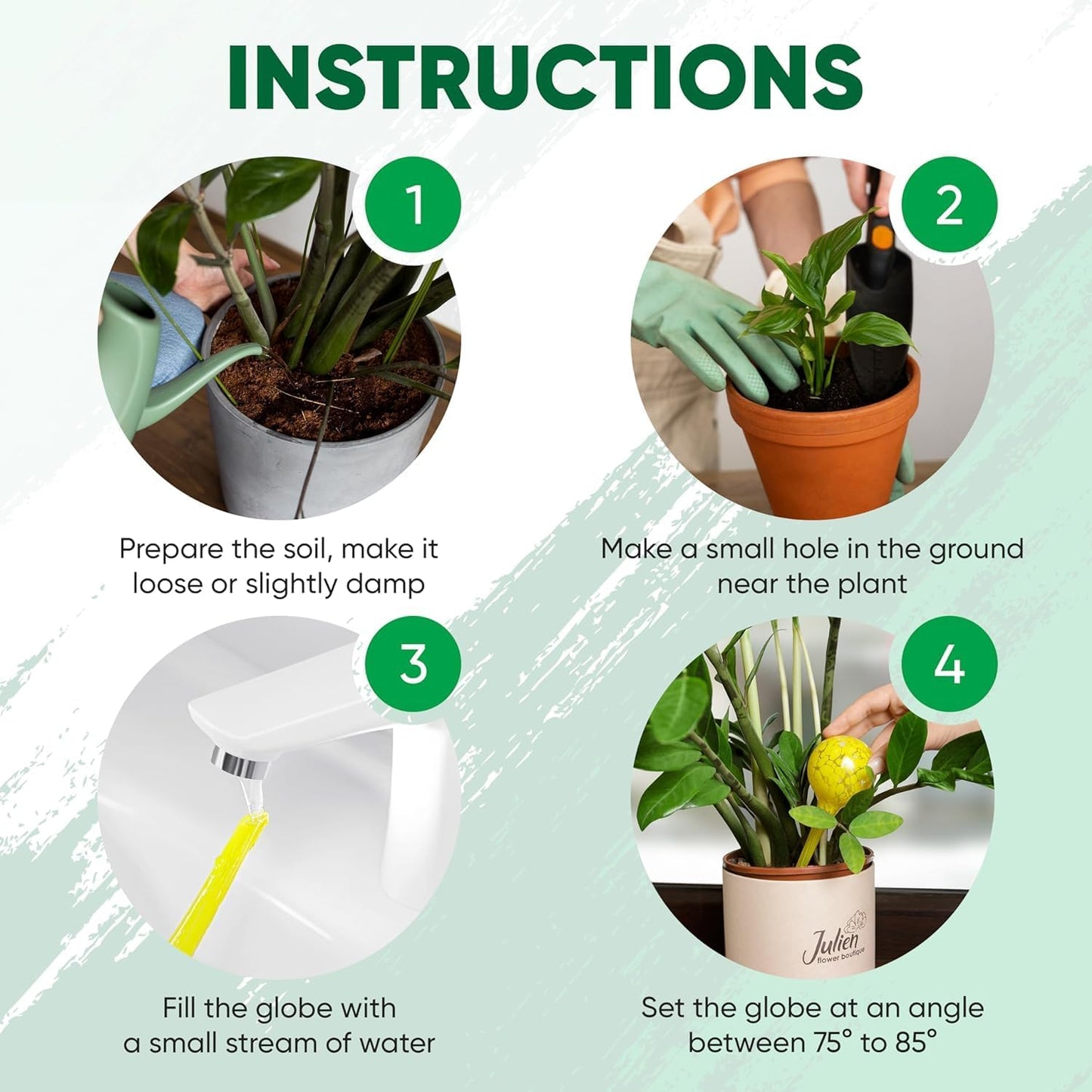 INSTRUCTIONS

1

Prepare the soil, make it loose or slightly damp

2

Make a small hole in the ground near the plant

3

Fill the globe with a small stream of water

4

Julien
flower boutique

Set the globe at an angle between 75° to 85°