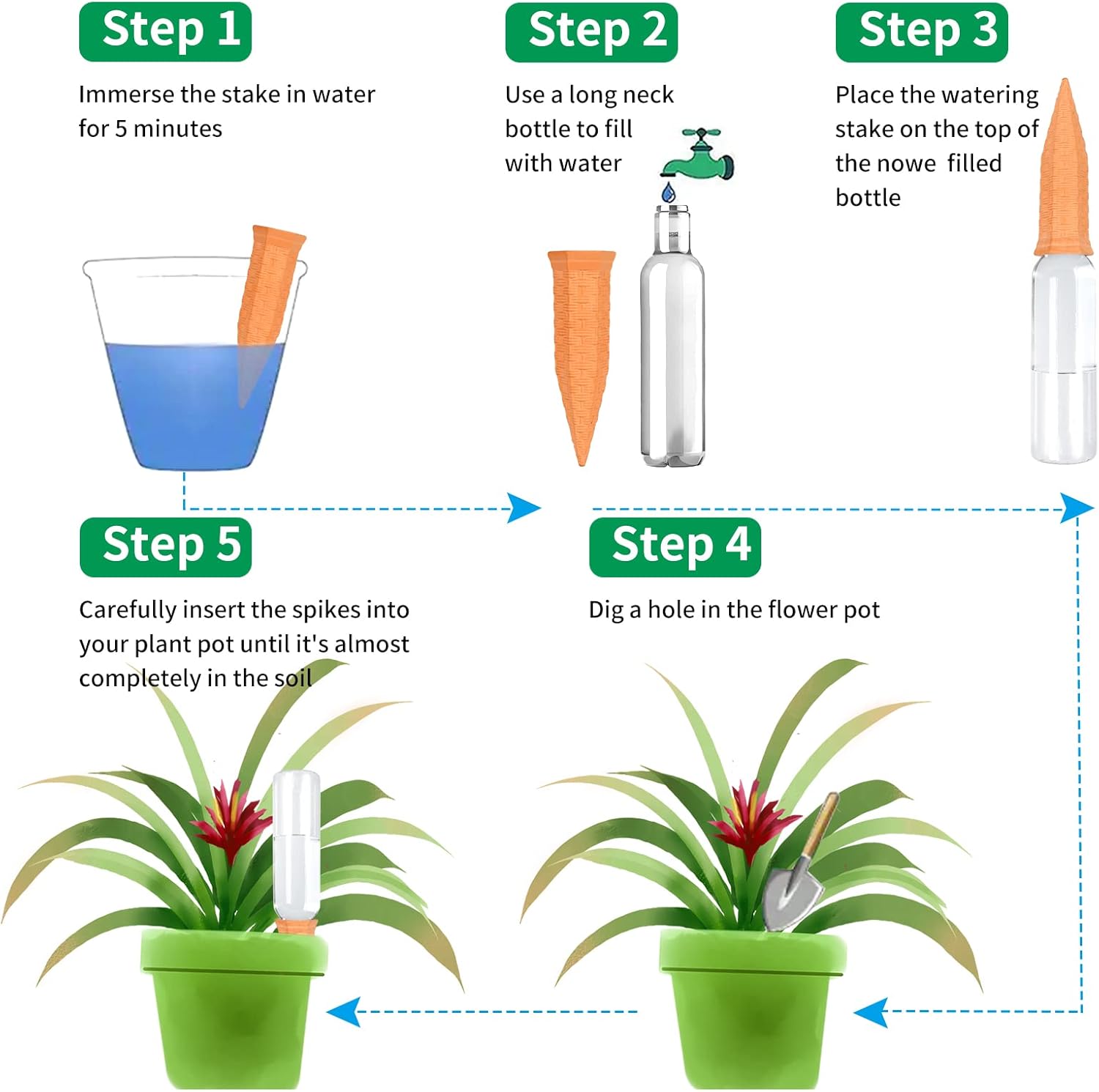 Step 1

Immerse the stake in water for 5 minutes

Step 2

Use a long neck bottle to fill with water

Step 3

Place the watering stake on the top of the nowe filled bottle

Step 5

Carefully insert the spikes into your plant pot until it's almost completely in the soil

Step 4

Dig a hole in the flower pot