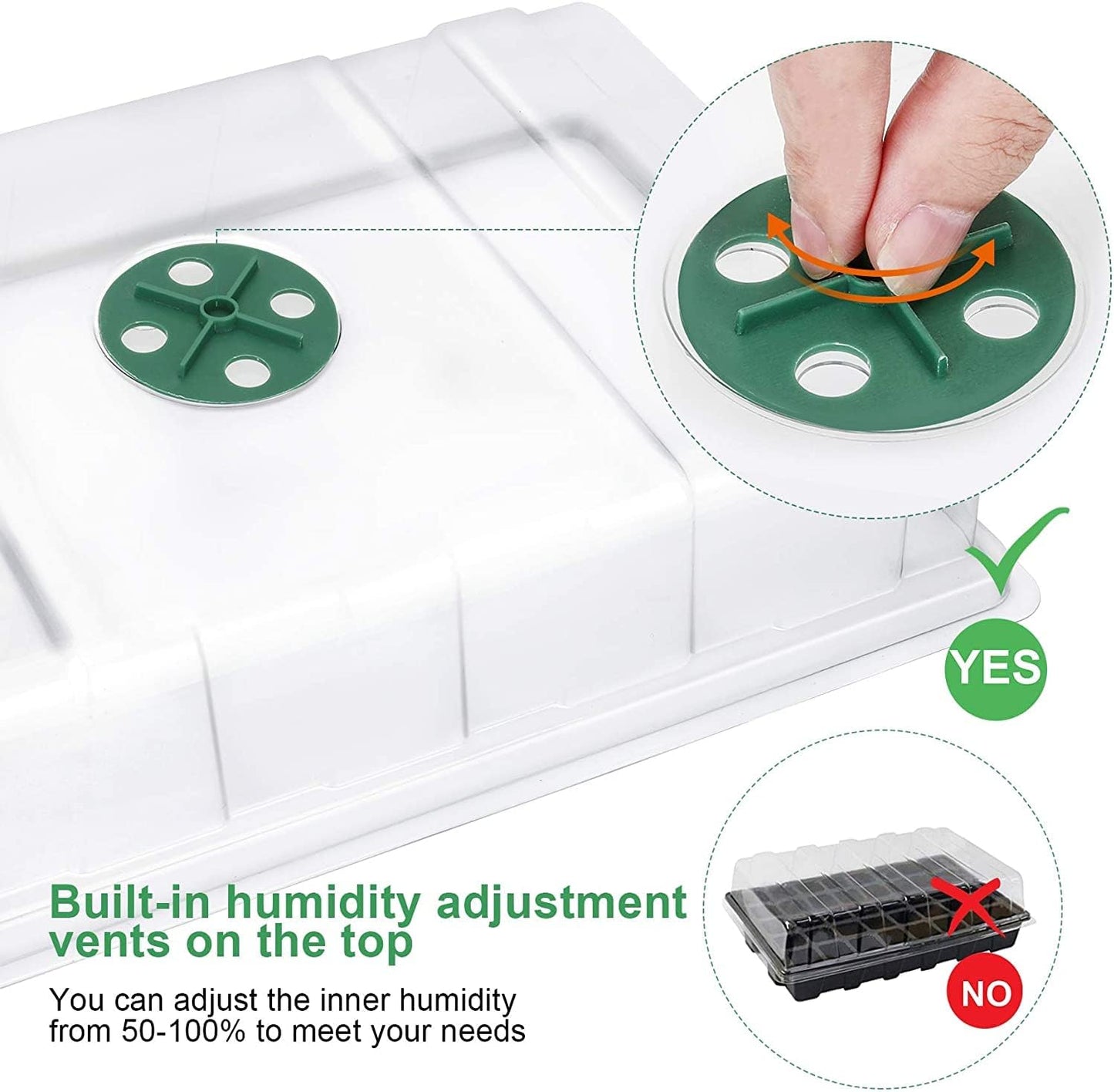 YES

Built-in humidity adjustment vents on the top

You can adjust the inner humidity from 50-100% to meet your needs

NO