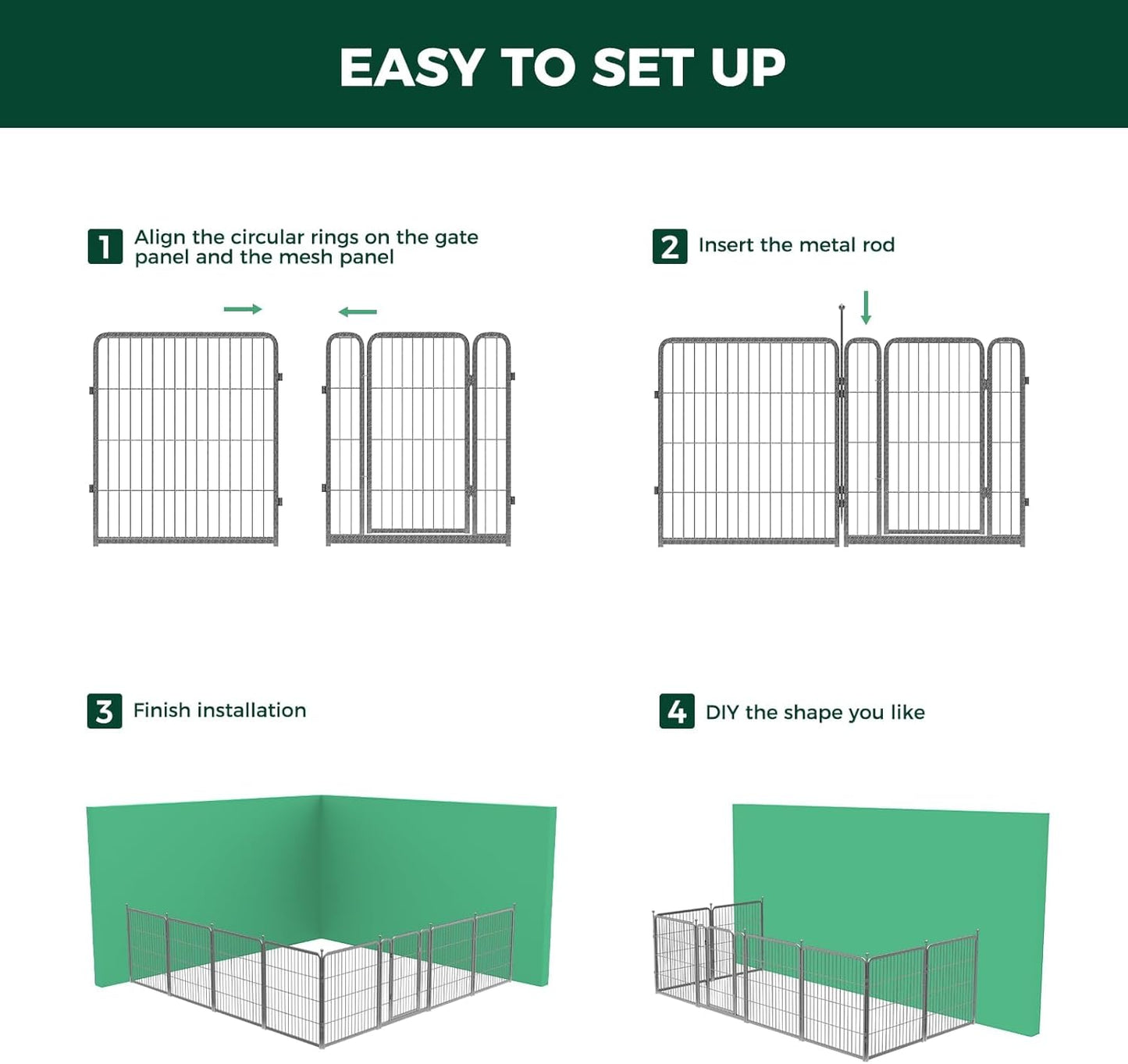 EASY TO SET UP

1 Align the circular rings on the gate panel and the mesh panel

2 Insert the metal rod

3 Finish installation

4 DIY the shape you like