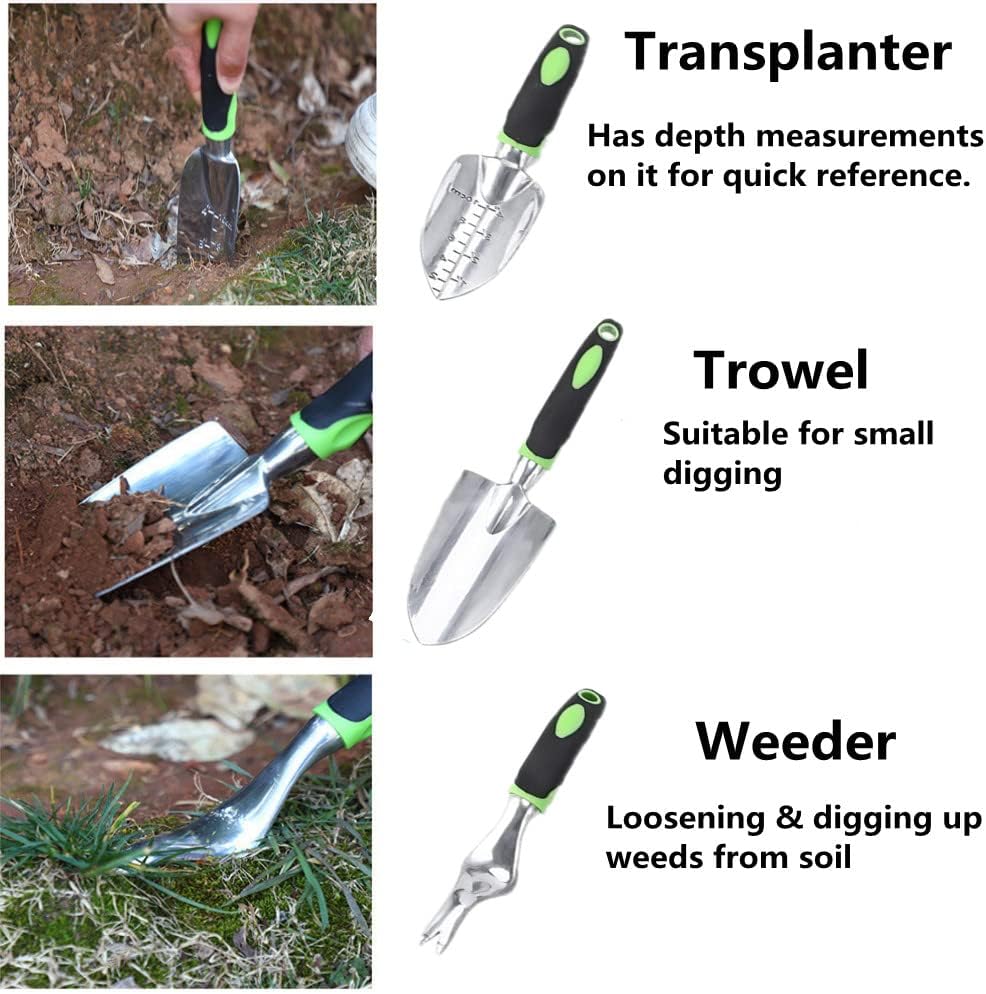 Transplanter

Has depth measurements on it for quick reference.

Trowel

Suitable for small digging

Weeder

Loosening & digging up weeds from soil