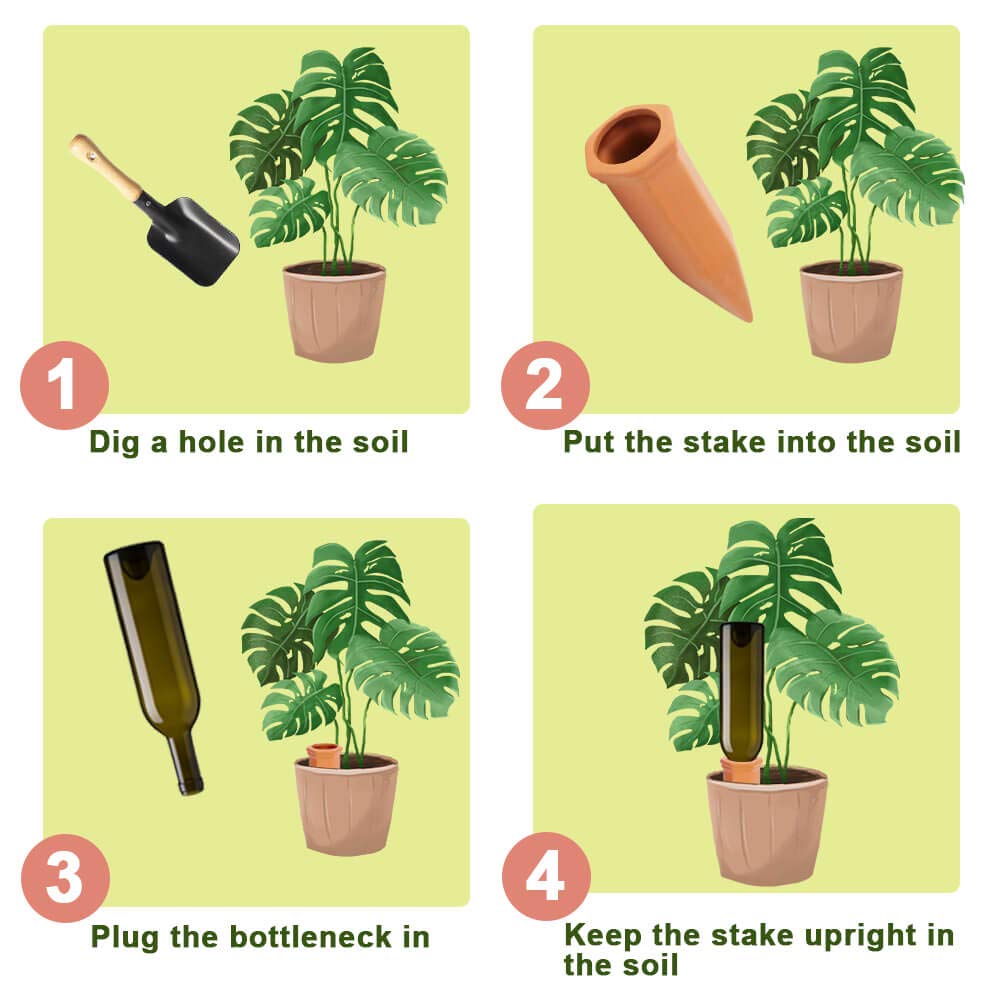 1
Dig a hole in the soil

2
Put the stake into the soil

3
Plug the bottleneck in

4
Keep the stake upright in the soil