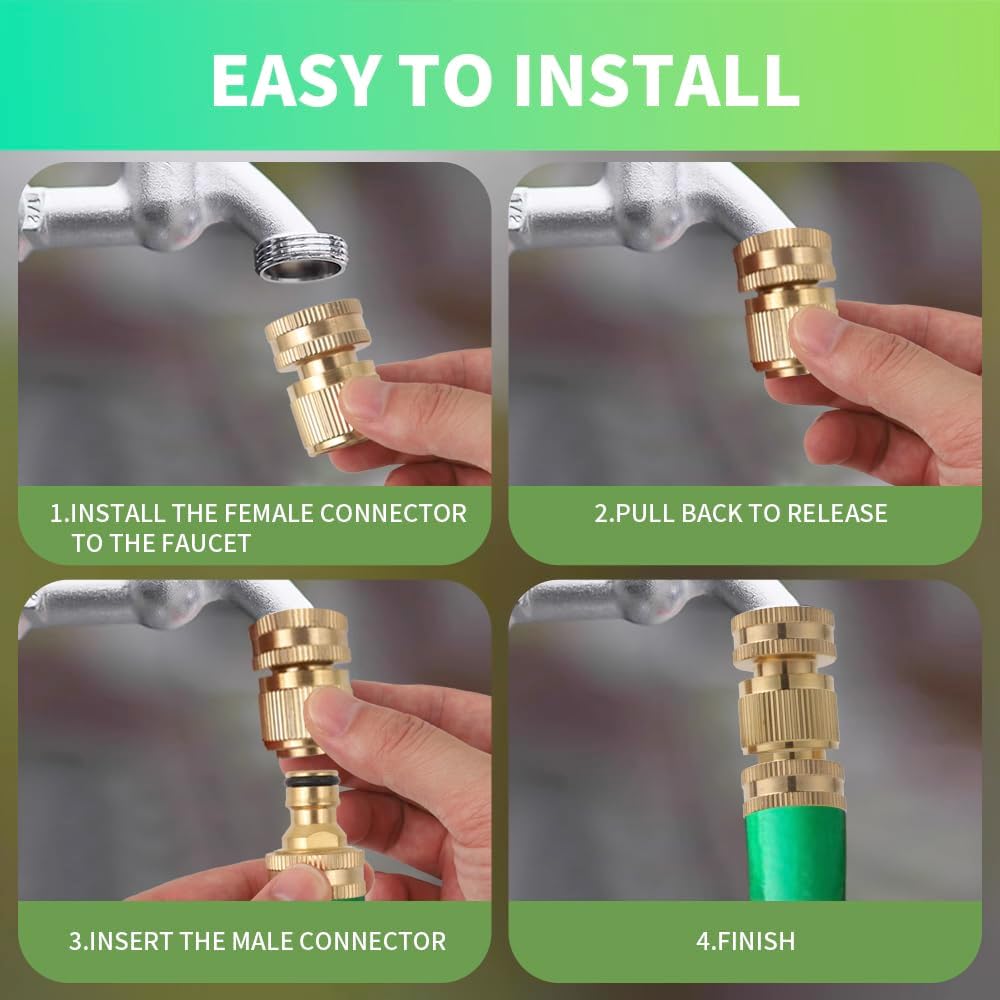 EASY TO INSTALL

1.INSTALL THE FEMALE CONNECTOR TO THE FAUCET

2.PULL BACK TO RELEASE

3.INSERT THE MALE CONNECTOR

4.FINISH