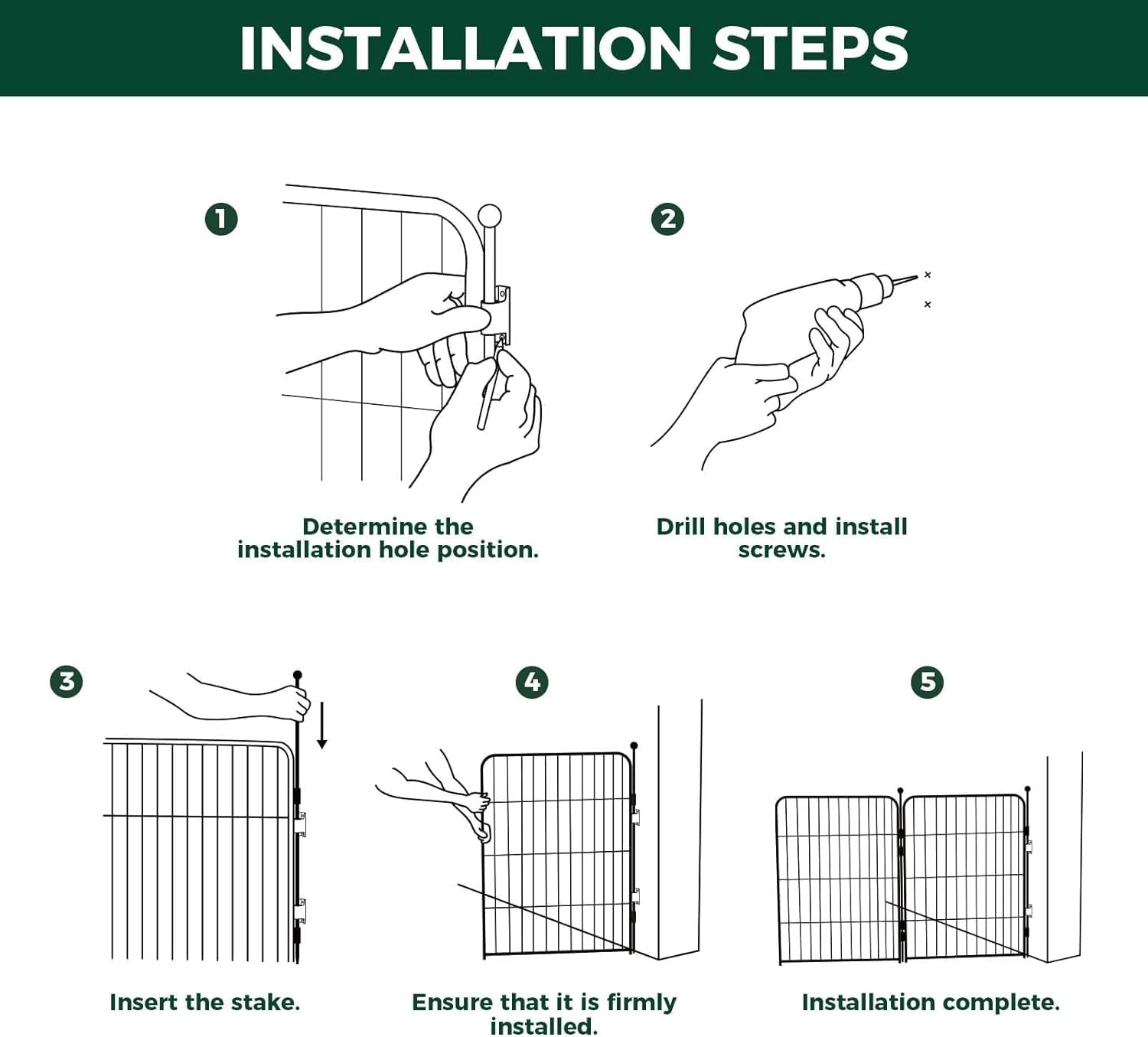 INSTALLATION STEPS

1

Determine the installation hole position.

2

Drill holes and install screws.

3

Insert the stake.

4

Ensure that it is firmly installed.

5

Installation complete.