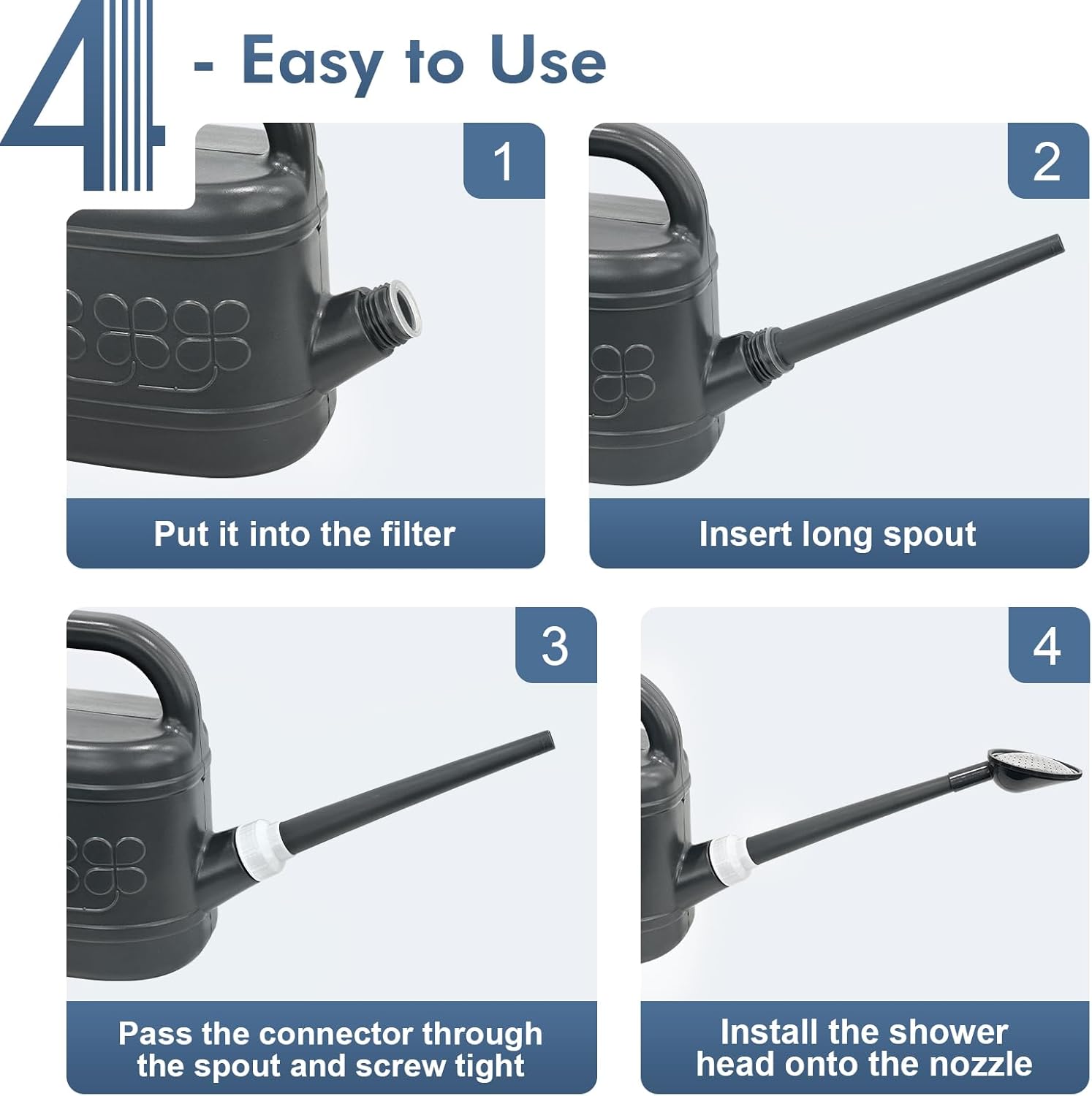 4 - Easy to Use

1

Put it into the filter

2

Insert long spout

3

Pass the connector through the spout and screw tight

4

Install the shower head onto the nozzle