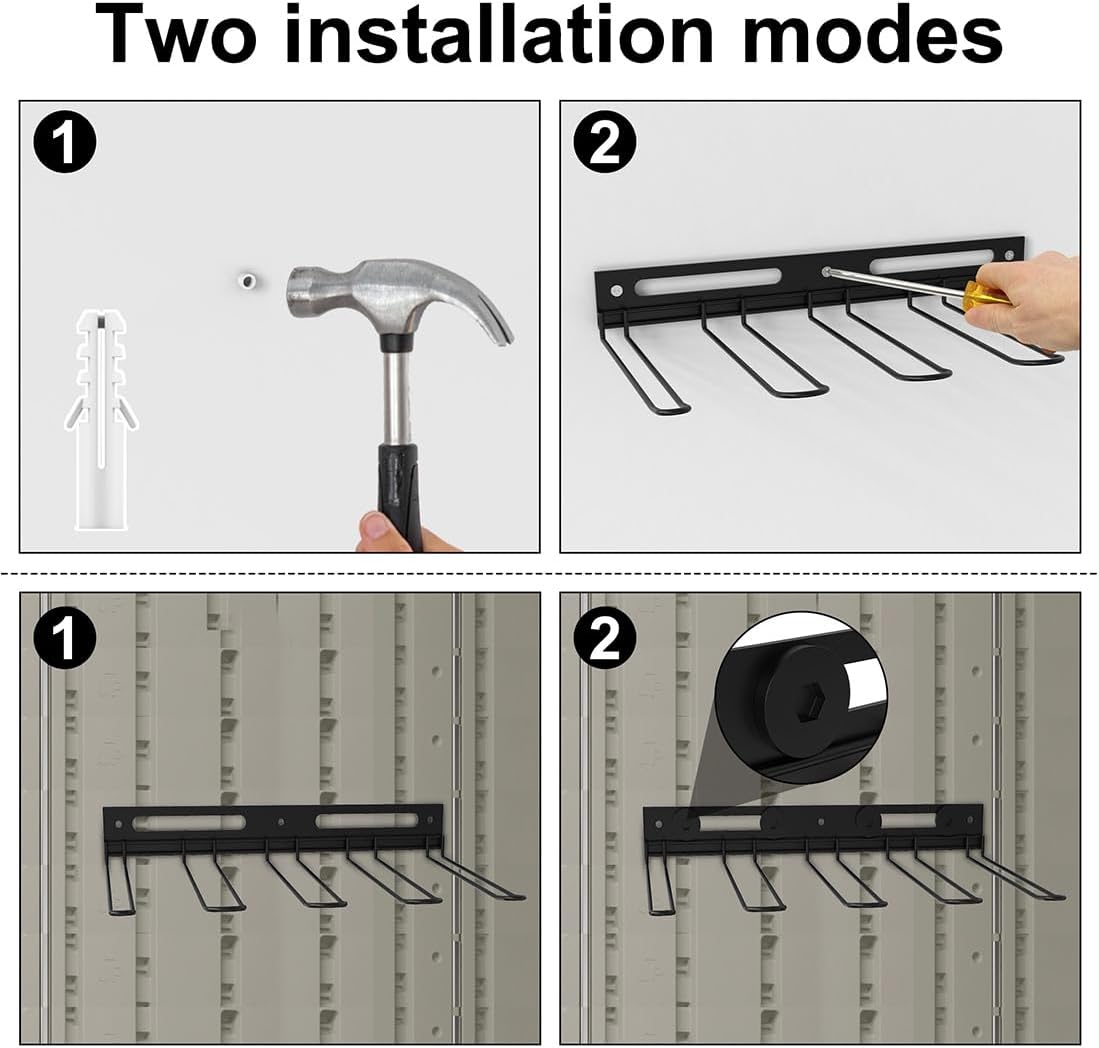 Two installation modes

1

2

1

2