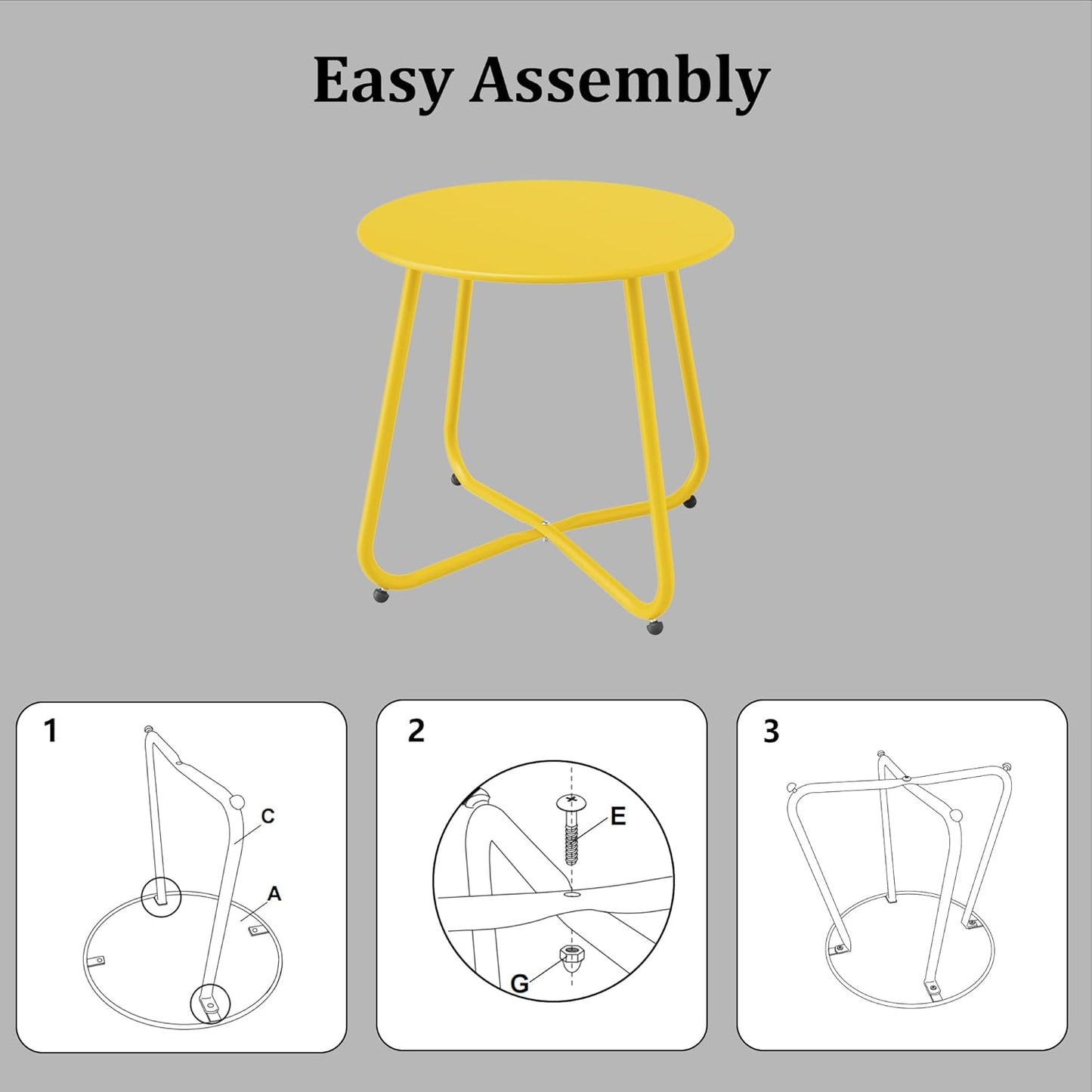 Easy Assembly

1

C

A

2

E

G

3