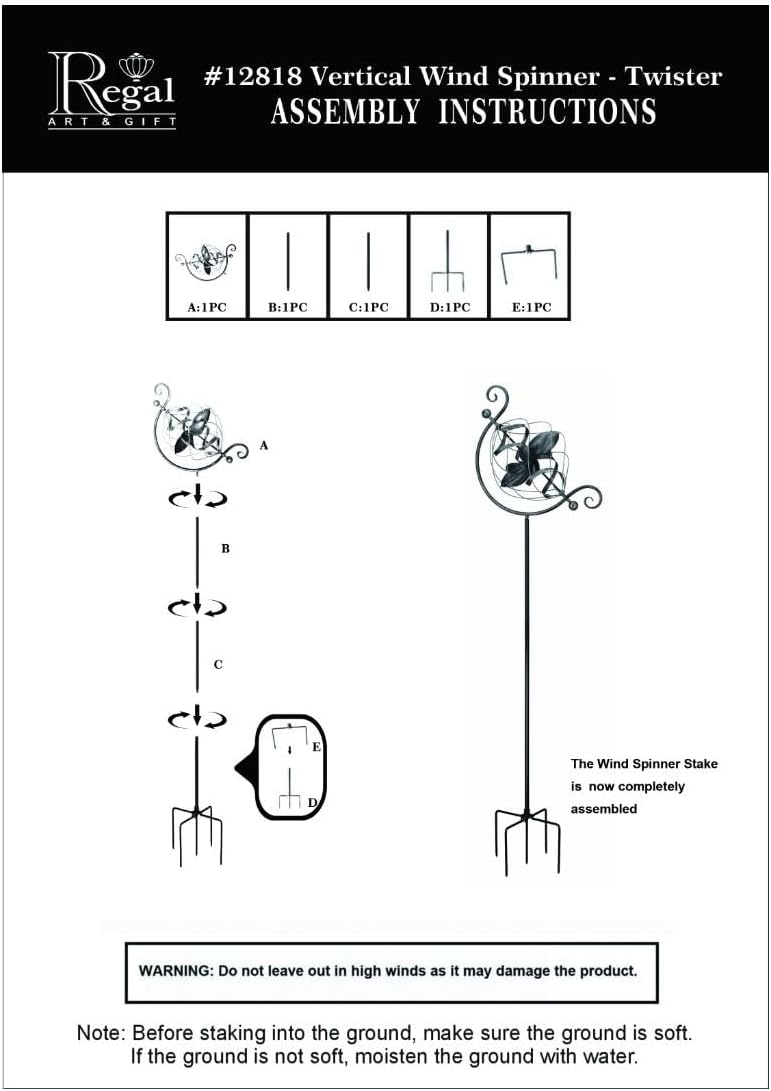 Regal
ART & GIFT

#12818 Vertical Wind Spinner - Twister
ASSEMBLY INSTRUCTIONS

| A:1PC | B:1PC | C:1PC | D:1PC | E:1PC |
|---|---|---|---|---|

A

B

C

E

D

The Wind Spinner Stake is now completely assembled

WARNING: Do not leave out in high winds as it may damage the product.

Note: Before staking into the ground, make sure the ground is soft. If the ground is not soft, moisten the ground with water.