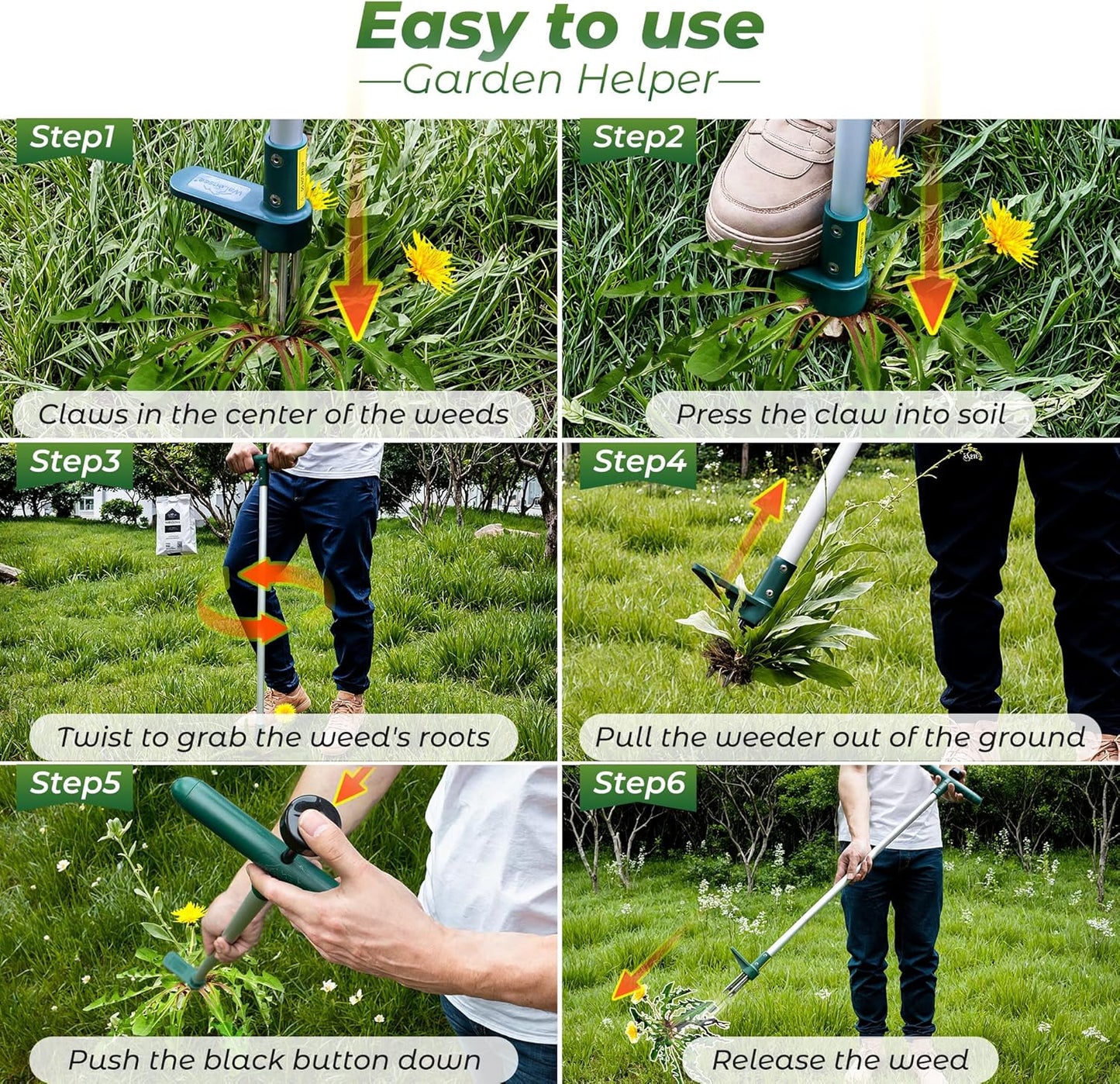 Easy to use
—Garden Helper—

Step1
Claws in the center of the weeds

Step2
Press the claw into soil

Step3
Twist to grab the weed's roots

Step4
Pull the weeder out of the ground

Step5
Push the black button down

Step6
Release the weed