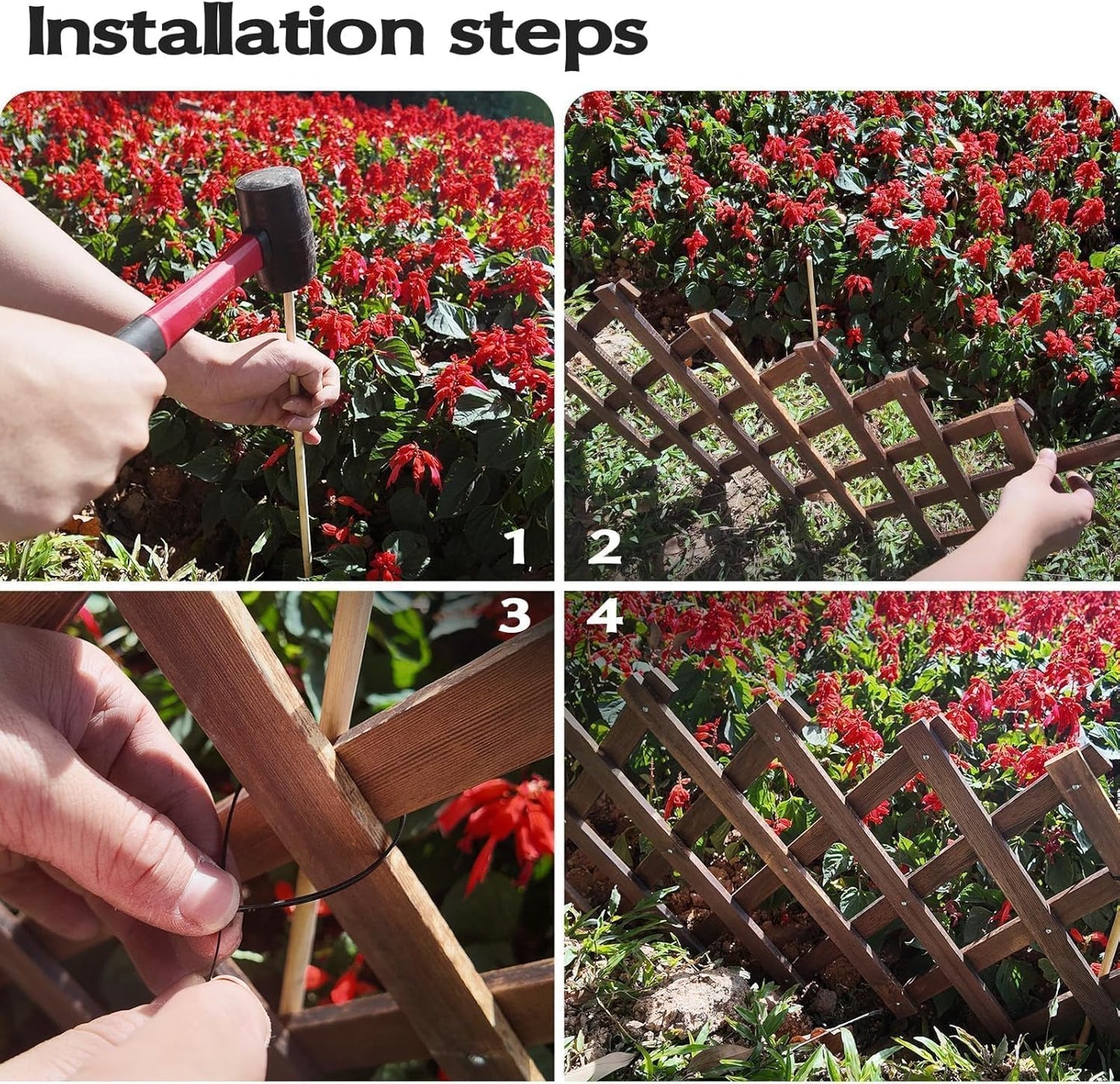 Installation steps

1

2

3

4