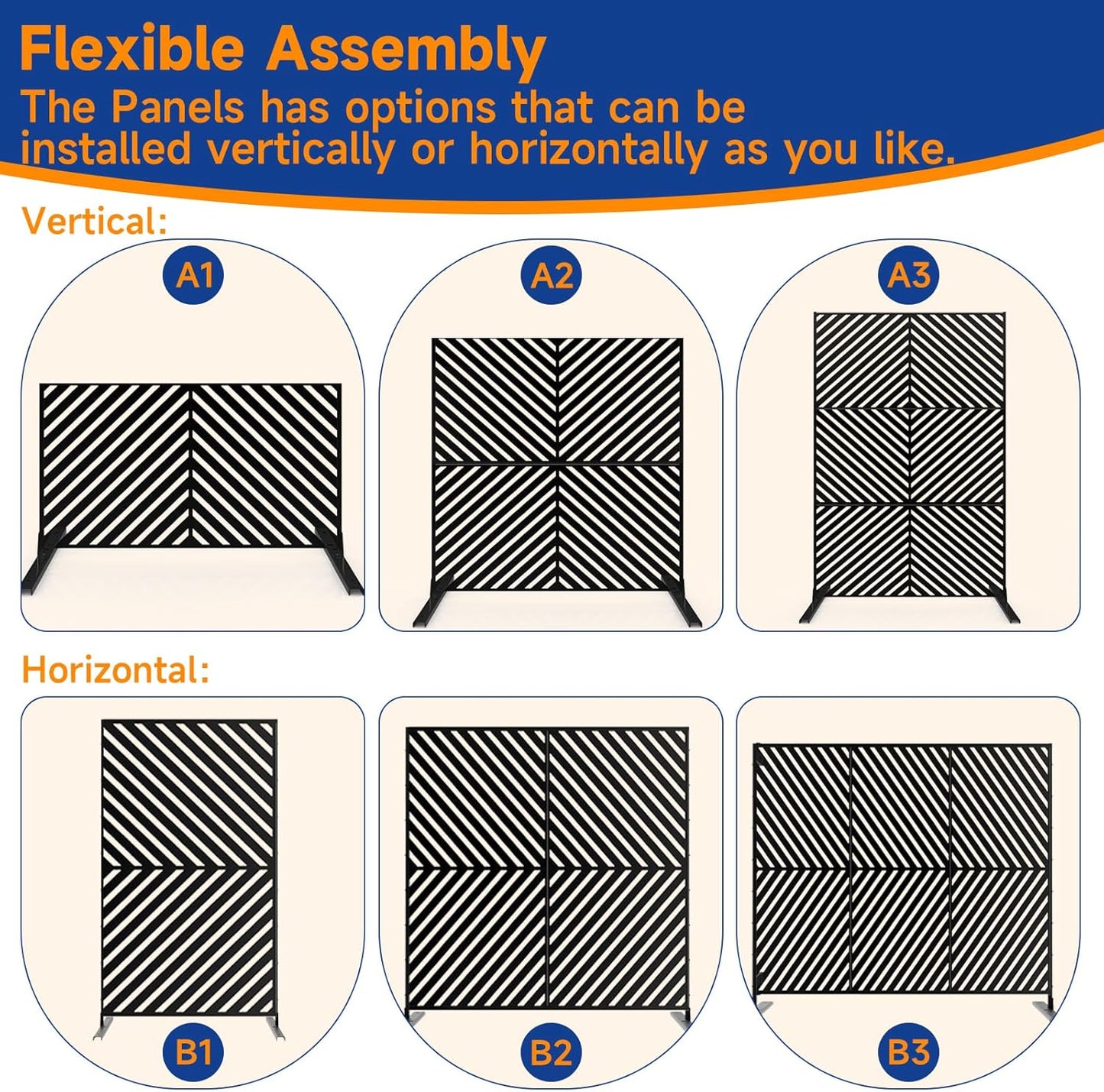 Flexible Assembly

The Panels has options that can be installed vertically or horizontally as you like.

Vertical:

A1

A2

A3

Horizontal:

B1

B2

B3