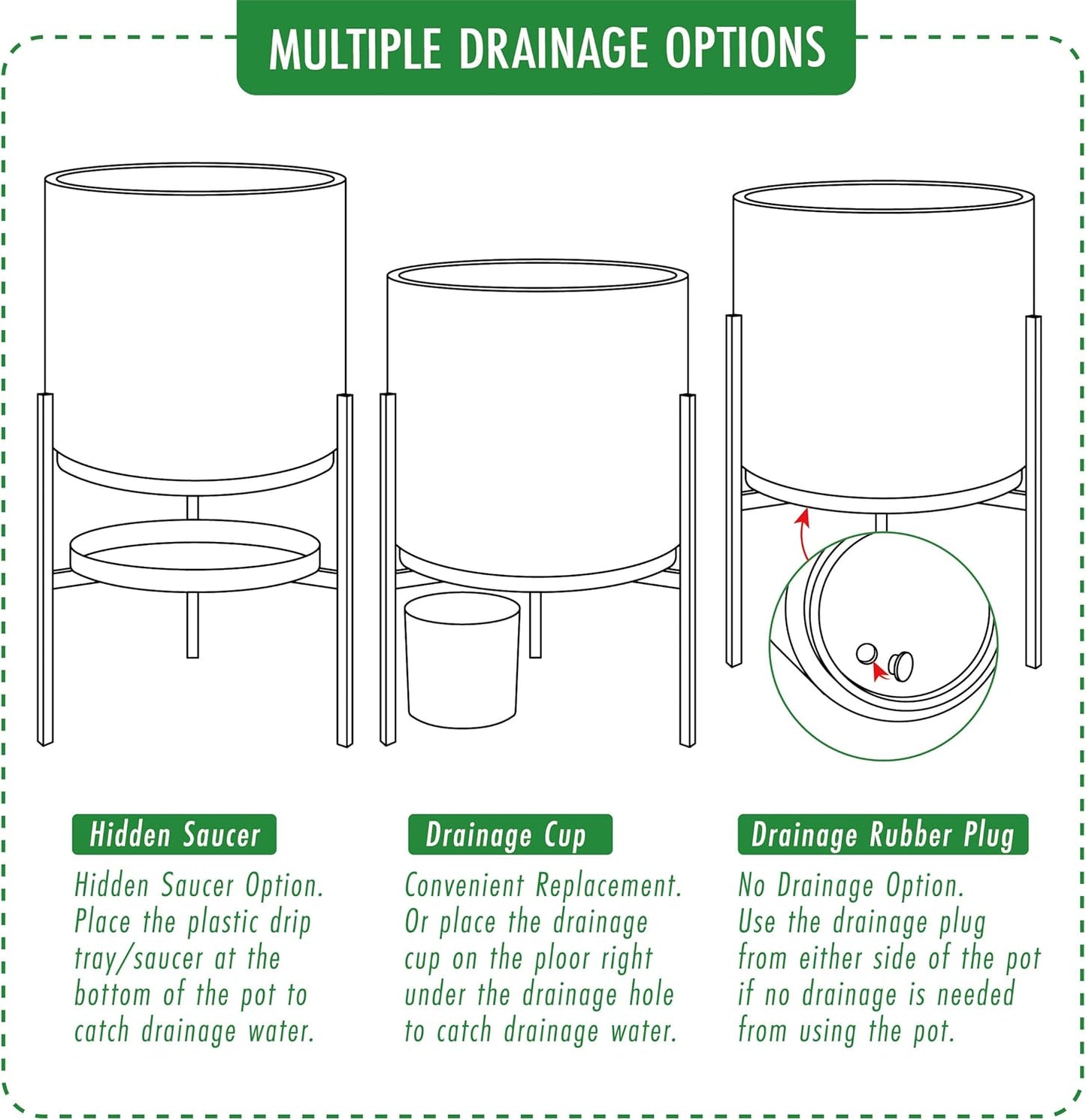 MULTIPLE DRAINAGE OPTIONS

Hidden Saucer

Hidden Saucer Option. Place the plastic drip tray/saucer at the bottom of the pot to catch drainage water.

Drainage Cup

Convenient Replacement. Or place the drainage cup on the ploor right under the drainage hole to catch drainage water.

Drainage Rubber Plug

No Drainage Option. Use the drainage plug from either side of the pot if no drainage is needed from using the pot.