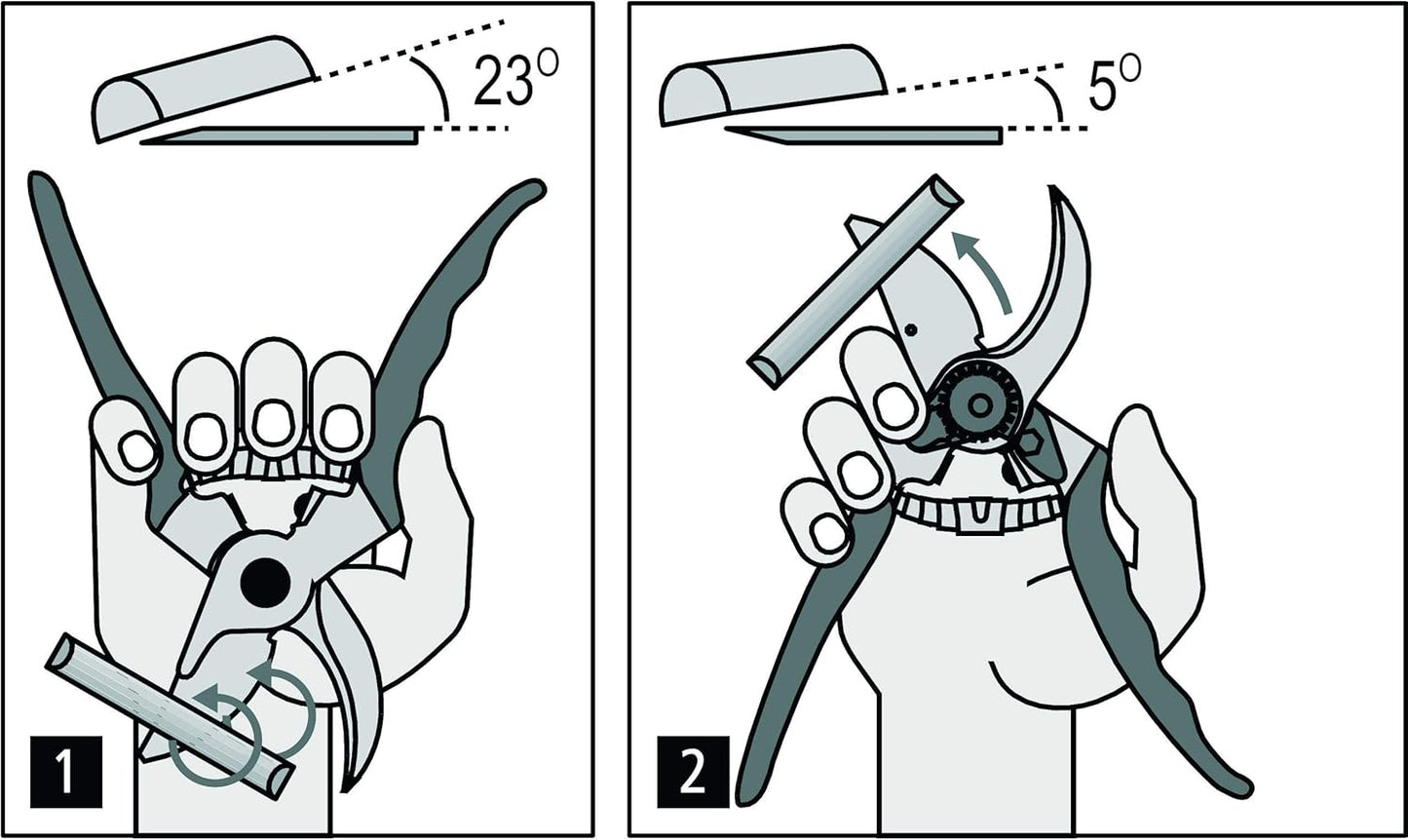 $23^{\circ}$

1

$5^{\circ}$

2